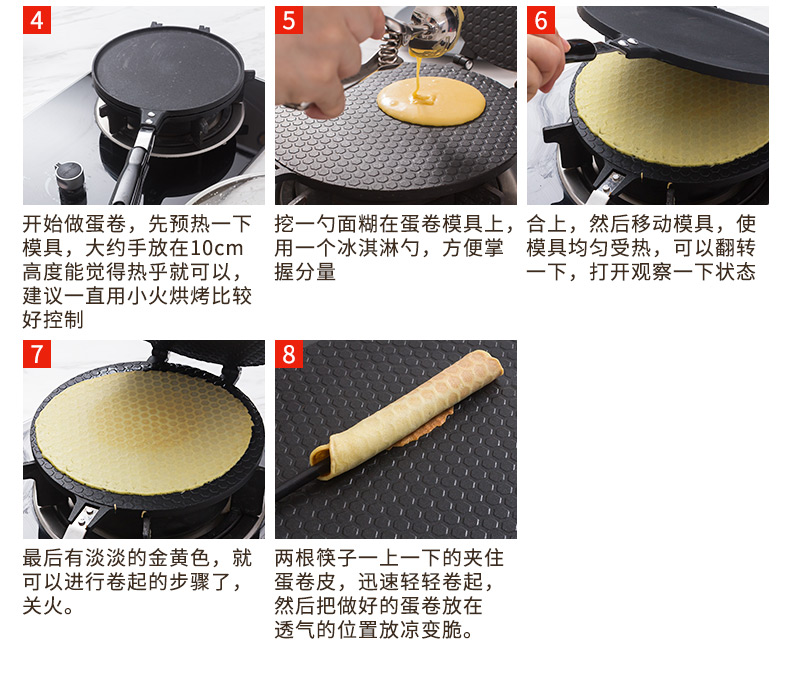 4

开始做蛋卷，先预热一下模具，大约手放在10cm高度能觉得热乎就可以，建议一直用小火烘烤比较好控制

5

挖一勺面糊在蛋卷模具上，用一个冰淇淋勺，方便掌握分量

6

合上，然后移动模具，使模具均匀受热，可以翻转一下，打开观察一下状态

7

最后有淡淡的金黄色，就可以进行卷起的步骤了，关火。

8

两根筷子一上一下的夹住蛋卷皮，迅速轻轻卷起，然后把做好的蛋卷放在透气的位置放凉变脆。