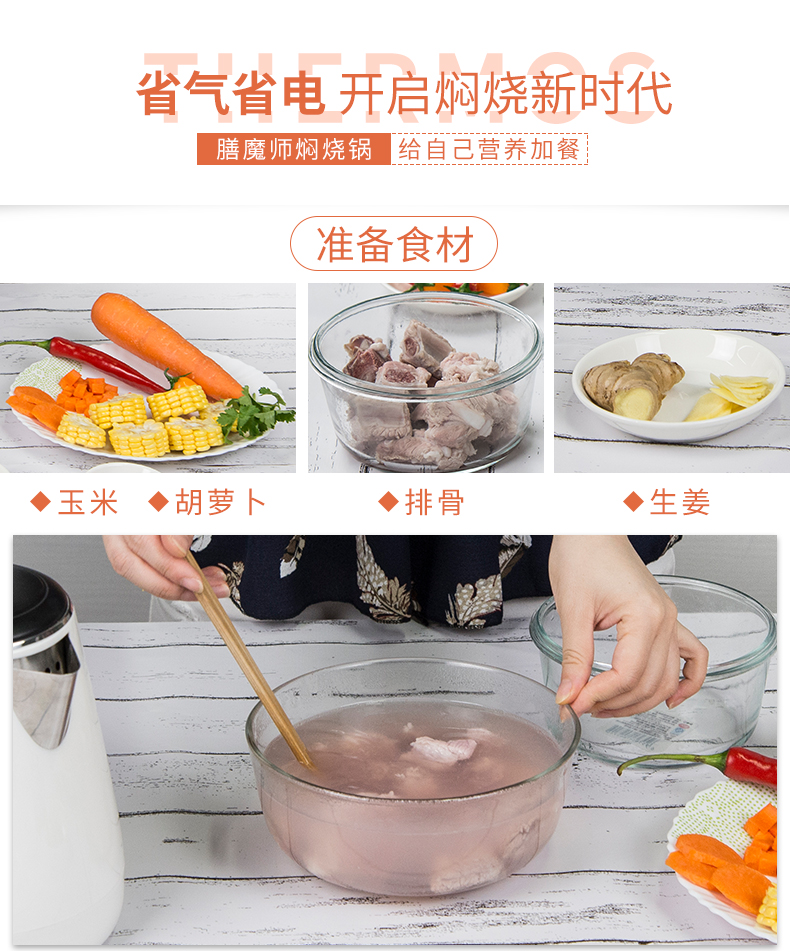 THERMOS

省气省电 开启焖烧新时代

膳魔师焖烧锅 给自己营养加餐

准备食材

◆玉米 ◆胡萝卜 ◆排骨 ◆生姜