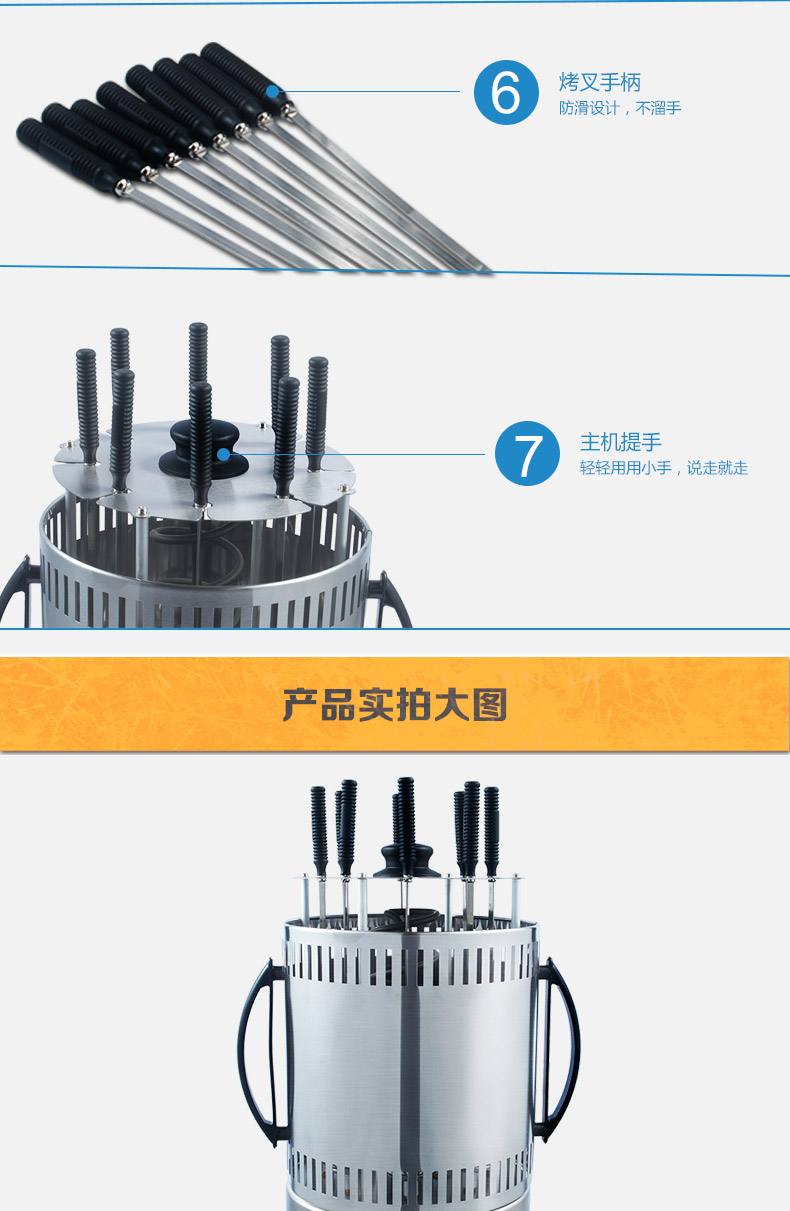 6
烤叉手柄
防滑设计，不溜手

7
主机提手
轻轻用用小手，说走就走

产品实拍大图