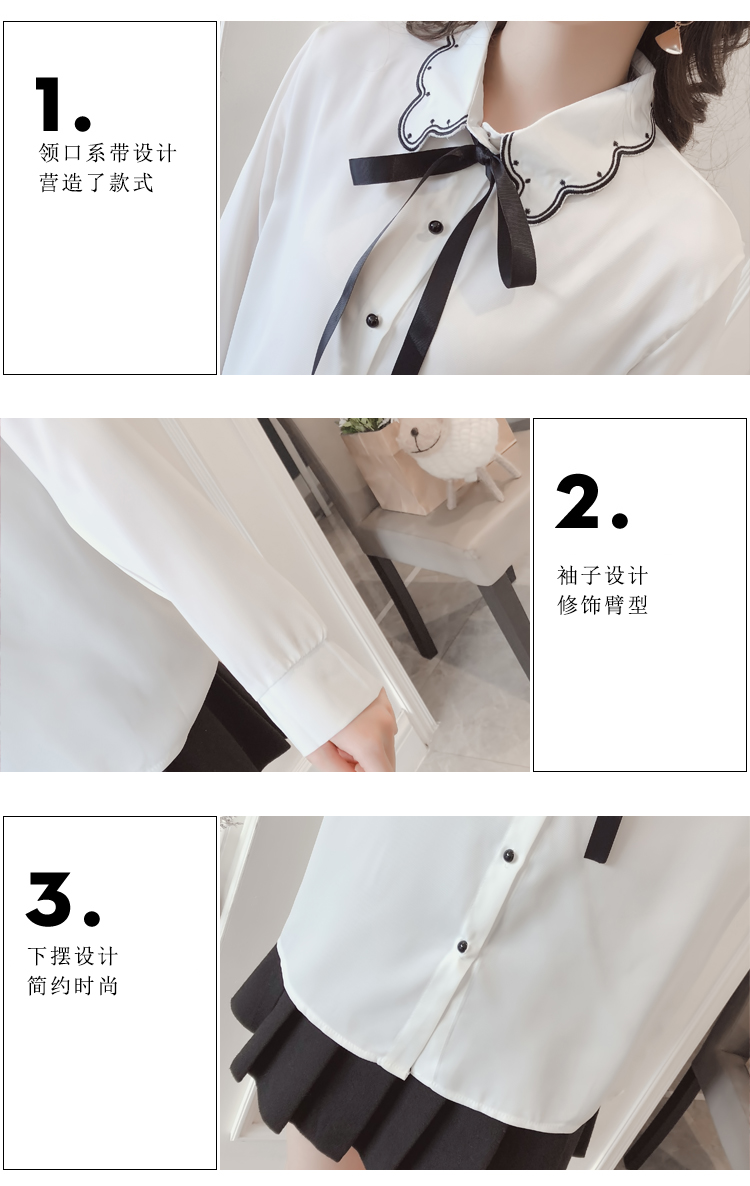 1.
领口系带设计
营造了款式

2.
袖子设计
修饰臂型

3.
下摆设计
简约时尚