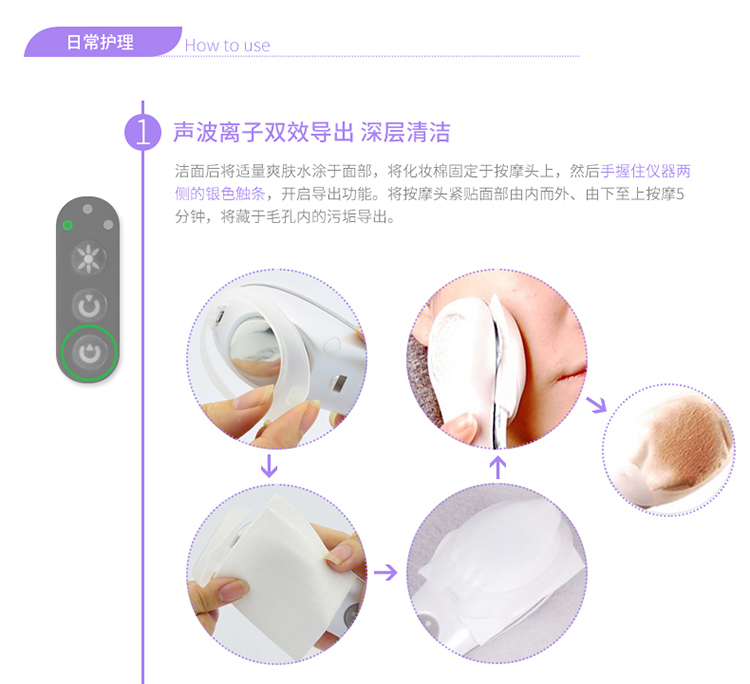 日常护理 How to use

1 声波离子双效导出 深层清洁

洁面后将适量爽肤水涂于面部，将化妆棉固定于按摩头上，然后手握住仪器两侧的银色触条，开启导出功能。将按摩头紧贴面部由内而外、由下至上按摩5分钟，将藏于毛孔内的污垢导出。