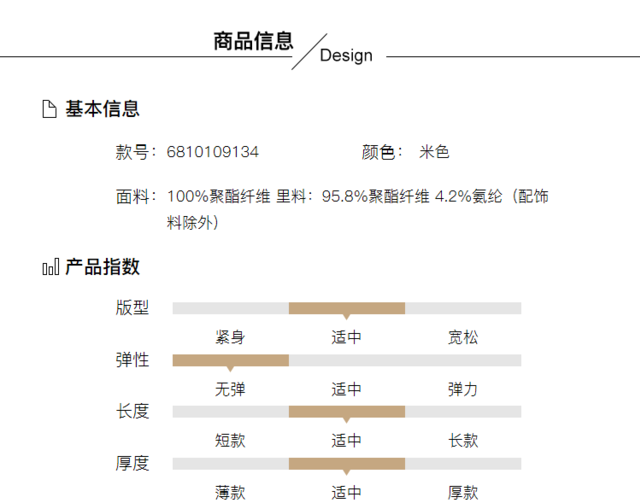 商品信息
Design

基本信息

款号：6810109134 颜色： 米色

面料：100%聚酯纤维 里料：95.8%聚酯纤维 4.2%氨纶（配饰料除外）

产品指数

版型
紧身 适中 宽松

弹性
无弹 适中 弹力

长度
短款 适中 长款

厚度
薄款 适中 厚款