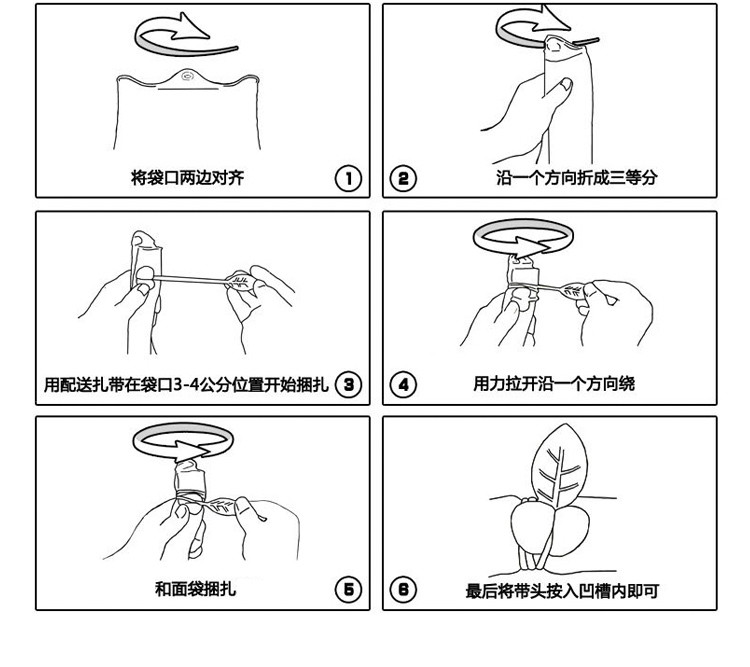 将袋口两边对齐 ①

② 沿一个方向折成三等分

用配送扎带在袋口3-4公分位置开始捆扎 ③

④ 用力拉开沿一个方向绕

和面袋捆扎 ⑤

⑥ 最后将带头按入凹槽内即可