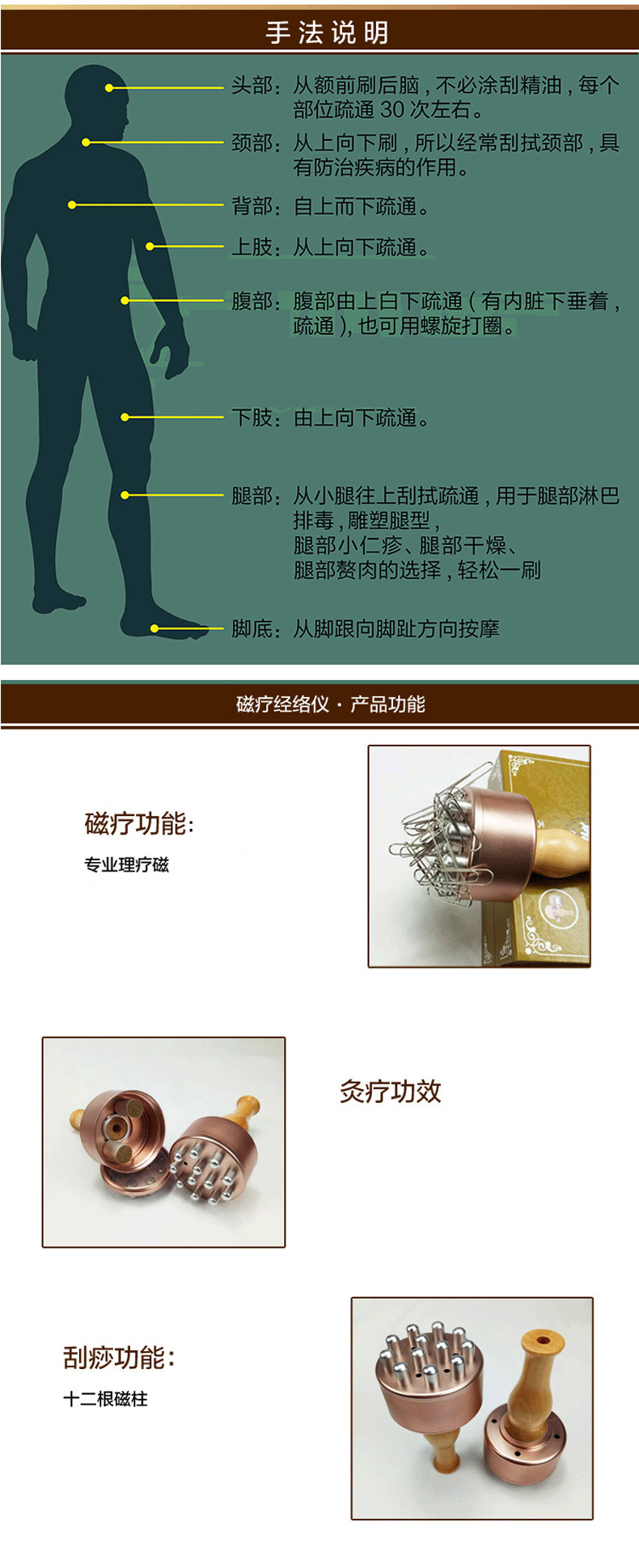 手法说明

头部：从额前刷后脑，不必涂刮精油，每个部位疏通 30 次左右。

颈部：从上向下刷，所以经常刮拭颈部，具有防治疾病的作用。

背部：自上而下疏通。

上肢：从上向下疏通。

腹部：腹部由上白下疏通（有内脏下垂着，疏通），也可用螺旋打圈。

下肢：由上向下疏通。

腿部：从小腿往上刮拭疏通，用于腿部淋巴排毒，雕塑腿型，
腿部小仁疹、腿部干燥、
腿部赘肉的选择，轻松一刷

脚底：从脚跟向脚趾方向按摩

磁疗经络仪 · 产品功能

磁疗功能：

专业理疗磁

灸疗功效

刮痧功能：

十二根磁柱