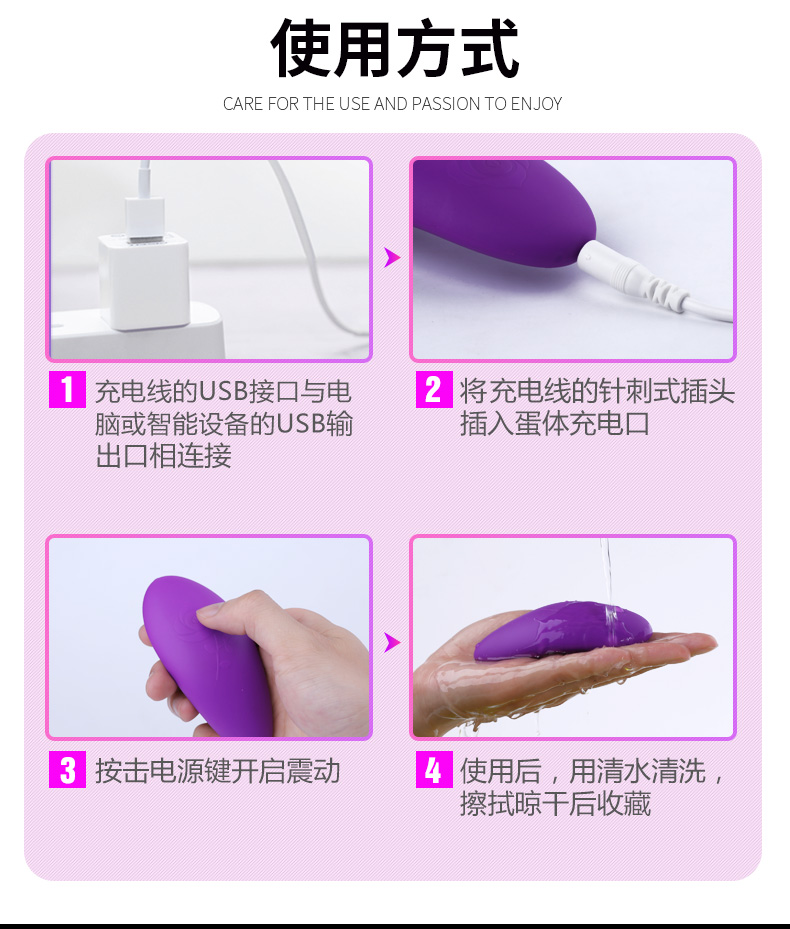 使用方式

CARE FOR THE USE AND PASSION TO ENJOY

1 充电线的USB接口与电脑或智能设备的USB输出口相连接

2 将充电线的针刺式插头插入蛋体充电口

3 按击电源键开启震动

4 使用后，用清水清洗，擦拭晾干后收藏