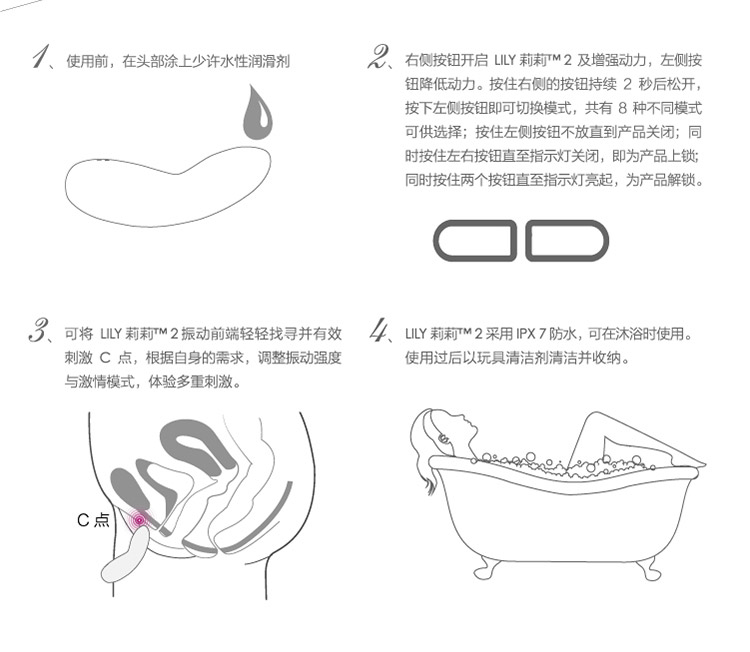 1、使用前，在头部涂上少许水性润滑剂

2、右侧按钮开启 LILY 莉莉™ 2 及增强动力，左侧按钮降低动力。按住右侧的按钮持续 2 秒后松开，按下左侧按钮即可切换模式，共有 8 种不同模式可供选择；按住左侧按钮不放直到产品关闭；同时按住左右按钮直至指示灯关闭，即为产品上锁；同时按住两个按钮直至指示灯亮起，为产品解锁。

3、可将 LILY 莉莉™ 2 振动前端轻轻找寻并有效刺激 C 点，根据自身的需求，调整振动强度与激情模式，体验多重刺激。

C 点

4、LILY 莉莉™ 2 采用 IPX 7 防水，可在沐浴时使用。使用过后以玩具清洁剂清洁并收纳。