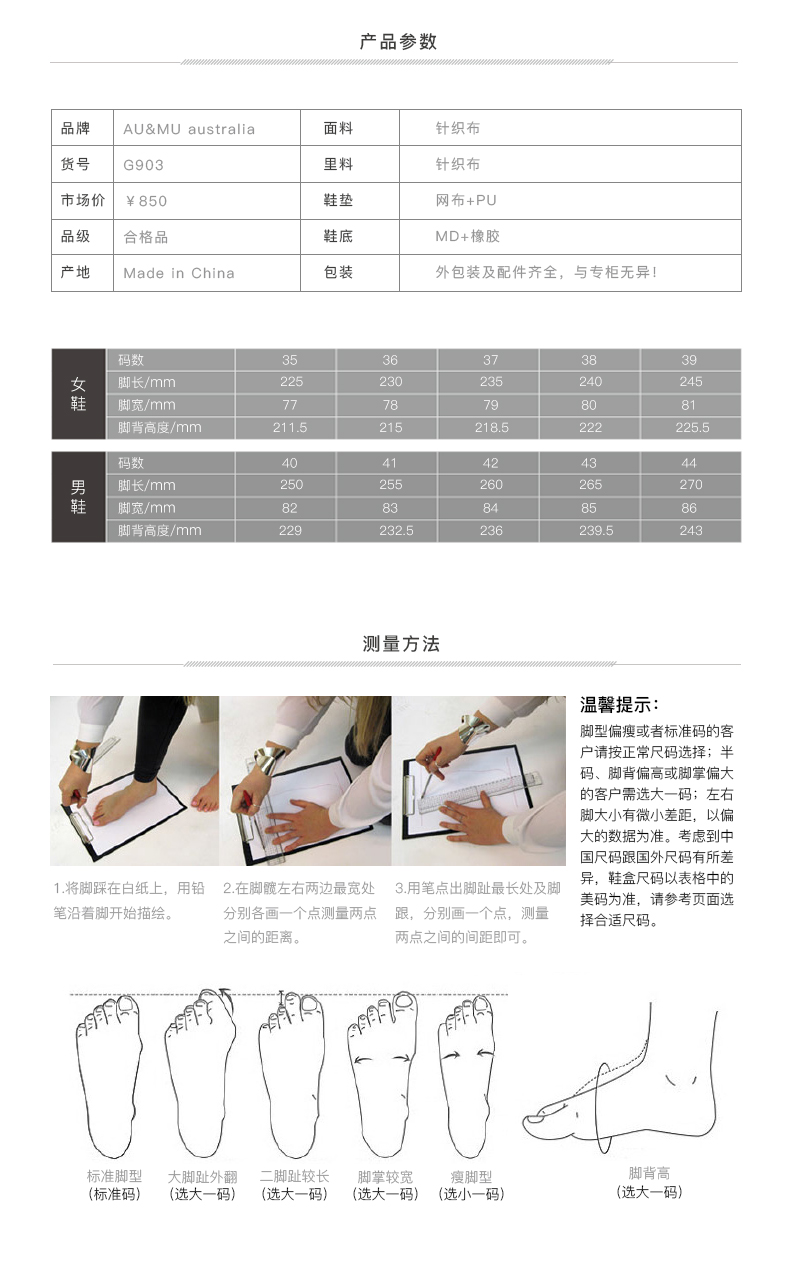 产品参数

| 品牌 | AU&MU australia | 面料 | 针织布 |
|---|---|---|---|
| 货号 | G903 | 里料 | 针织布 |
| 市场价 | ￥850 | 鞋垫 | 网布+PU |
| 品级 | 合格品 | 鞋底 | MD+橡胶 |
| 产地 | Made in China | 包装 | 外包装及配件齐全，与专柜无异！ |

| 女鞋 | 码数 | 35 | 36 | 37 | 38 | 39 |
|---|---|---|---|---|---|---|
| | 脚长/mm | 225 | 230 | 235 | 240 | 245 |
| | 脚宽/mm | 77 | 78 | 79 | 80 | 81 |
| | 脚背高度/mm | 211.5 | 215 | 218.5 | 222 | 225.5 |

| 男鞋 | 码数 | 40 | 41 | 42 | 43 | 44 |
|---|---|---|---|---|---|---|
| | 脚长/mm | 250 | 255 | 260 | 265 | 270 |
| | 脚宽/mm | 82 | 83 | 84 | 85 | 86 |
| | 脚背高度/mm | 229 | 232.5 | 236 | 239.5 | 243 |

测量方法

1.将脚踩在白纸上，用铅笔沿着脚开始描绘。

2.在脚髋左右两边最宽处分别各画一个点测量两点之间的距离。

3.用笔点出脚趾最长处及脚跟，分别画一个点，测量两点之间的间距即可。

温馨提示：
脚型偏瘦或者标准码的客户请按正常尺码选择；半码、脚背偏高或脚掌偏大的客户需选大一码；左右脚大小有微小差距，以偏大的数据为准。考虑到中国尺码跟国外尺码有所差异，鞋盒尺码以表格中的美码为准，请参考页面选择合适尺码。

标准脚型
(标准码)

大脚趾外翻
(选大一码)

二脚趾较长
(选大一码)

脚掌较宽
(选大一码)

瘦脚型
(选小一码)

脚背高
(选大一码)