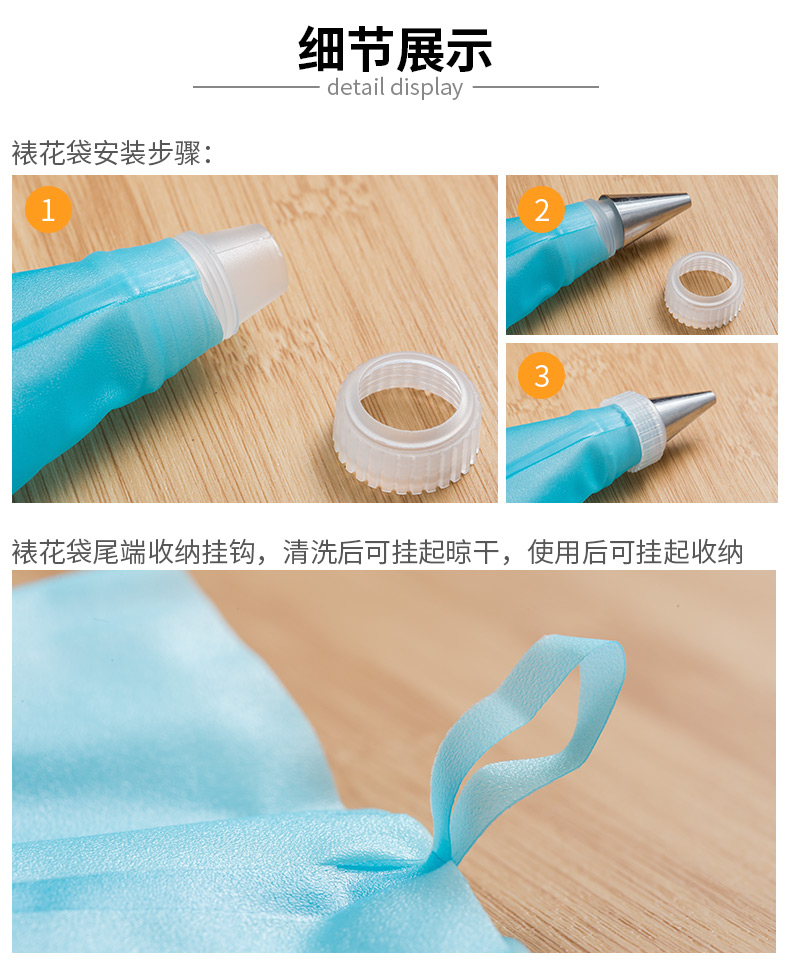 细节展示
detail display

裱花袋安装步骤：

1

2

3

裱花袋尾端收纳挂钩，清洗后可挂起晾干，使用后可挂起收纳