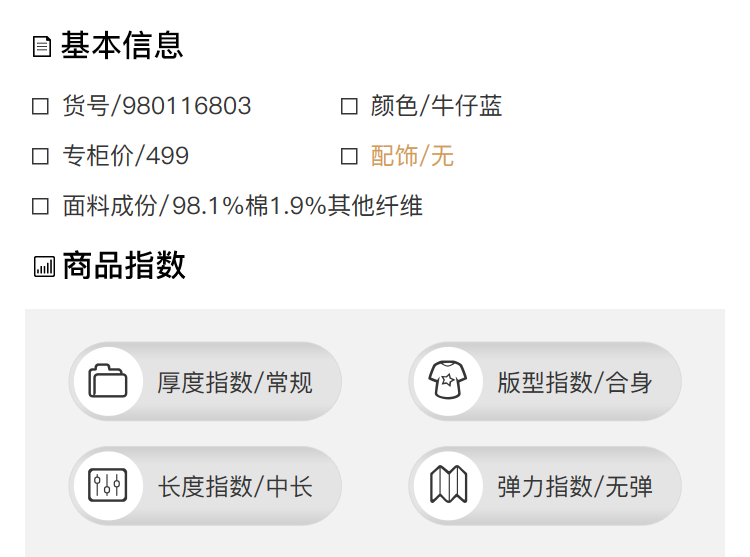 基本信息

☐ 货号/980116803 ☐ 颜色/牛仔蓝

☐ 专柜价/499 ☐ 配饰/无

☐ 面料成份/98.1%棉1.9%其他纤维

商品指数

厚度指数/常规

版型指数/合身

长度指数/中长

弹力指数/无弹