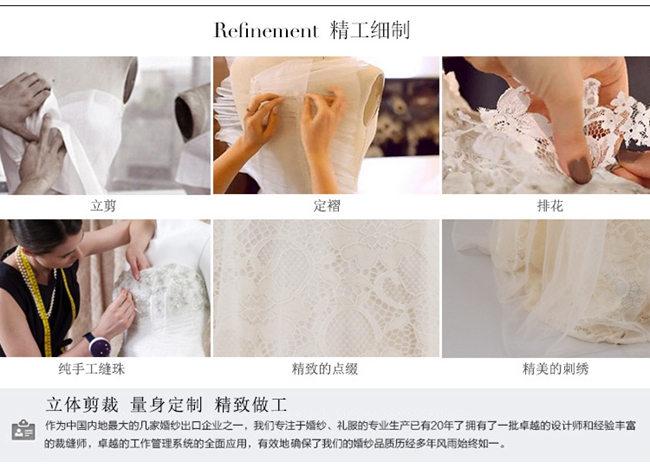 Refinement 精工细制

立剪

定褶

排花

纯手工缝珠

精致的点缀

精美的刺绣

立体剪裁 量身定制 精致做工

作为中国内地最大的几家婚纱出口企业之一，我们专注于婚纱、礼服的专业生产已有20年了拥有了一批卓越的设计师和经验丰富的裁缝师，卓越的工作管理系统的全面应用，有效地确保了我们的婚纱品质历经多年风雨始终如一。