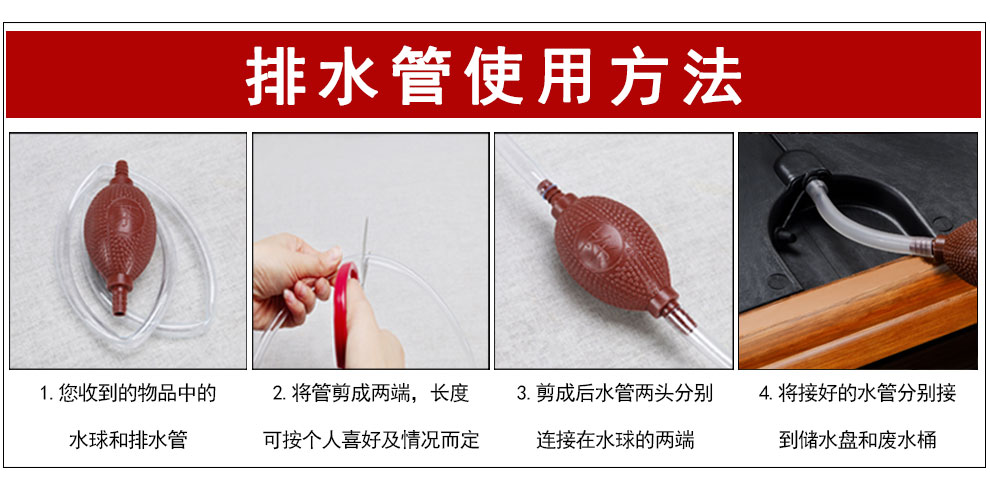 排水管使用方法

1. 您收到的物品中的水球和排水管

2. 将管剪成两端，长度可按个人喜好及情况而定

3. 剪成后水管两头分别连接在水球的两端

4. 将接好的水管分别接到储水盘和废水桶