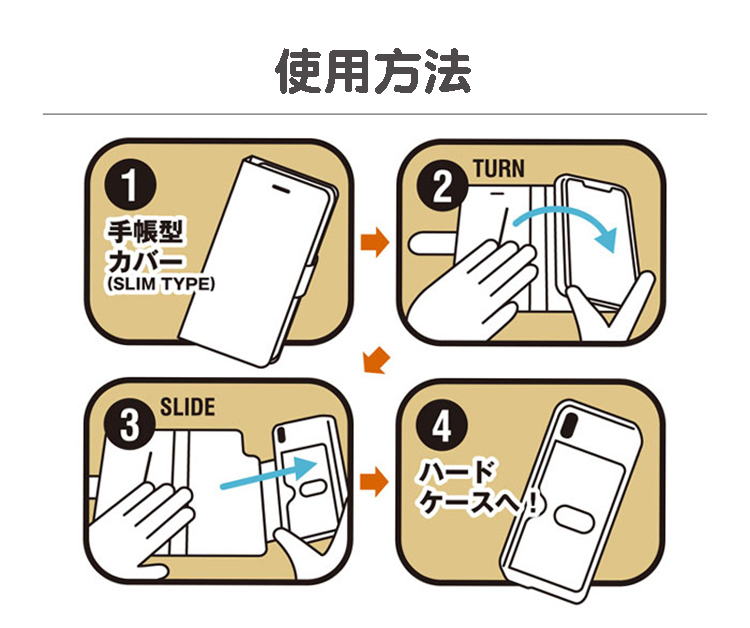 使用方法

1
手帳型
カバー
(SLIM TYPE)

2
TURN

3
SLIDE

4
ハード
ケースへ!