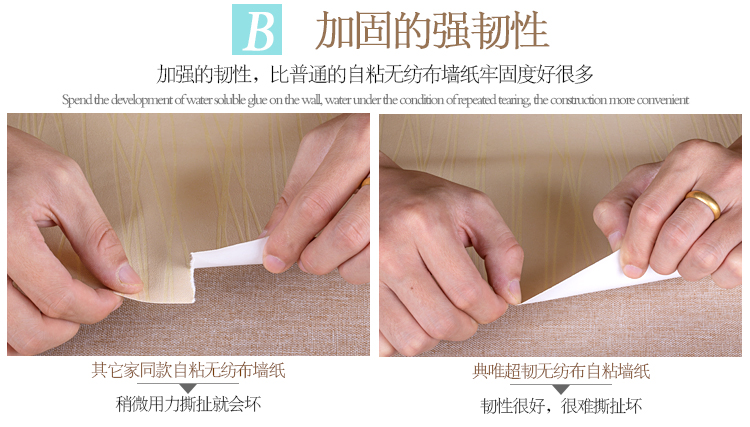 B 加固的强韧性

加强的韧性，比普通的自粘无纺布墙纸牢固度好很多

Spend the development of water soluble glue on the wall, water under the condition of repeated tearing, the construction more convenient

其它家同款自粘无纺布墙纸

稍微用力撕扯就会坏

典唯超韧无纺布自粘墙纸

韧性很好，很难撕扯坏