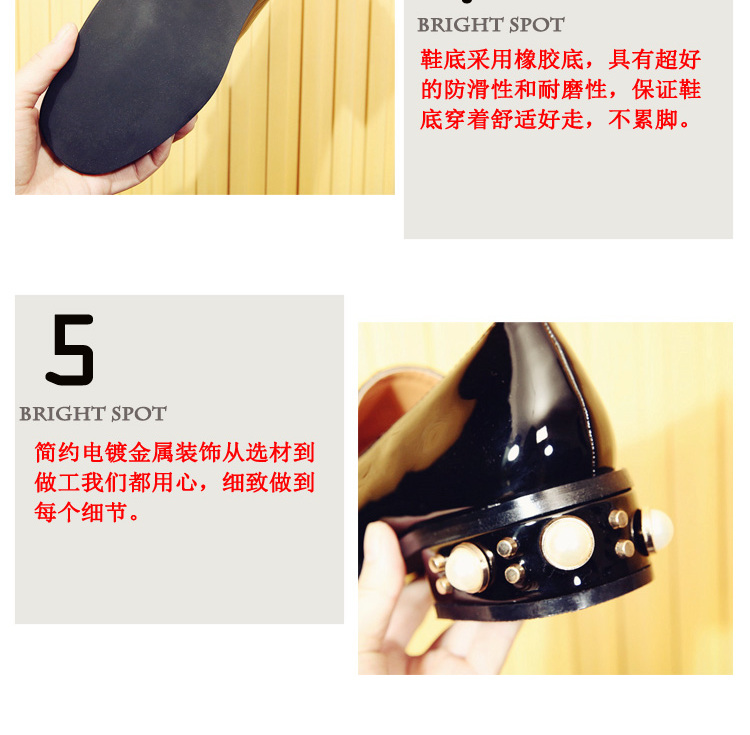 BRIGHT SPOT
鞋底采用橡胶底，具有超好的防滑性和耐磨性，保证鞋底穿着舒适好走，不累脚。

5
BRIGHT SPOT
简约电镀金属装饰从选材到做工我们都用心，细致做到每个细节。