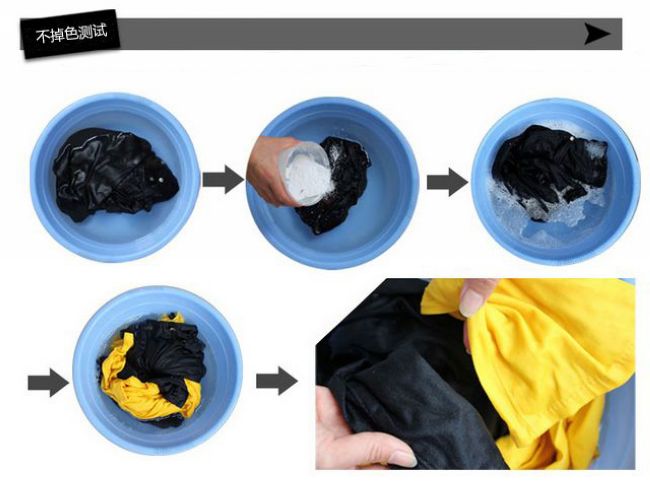 不掉色测试