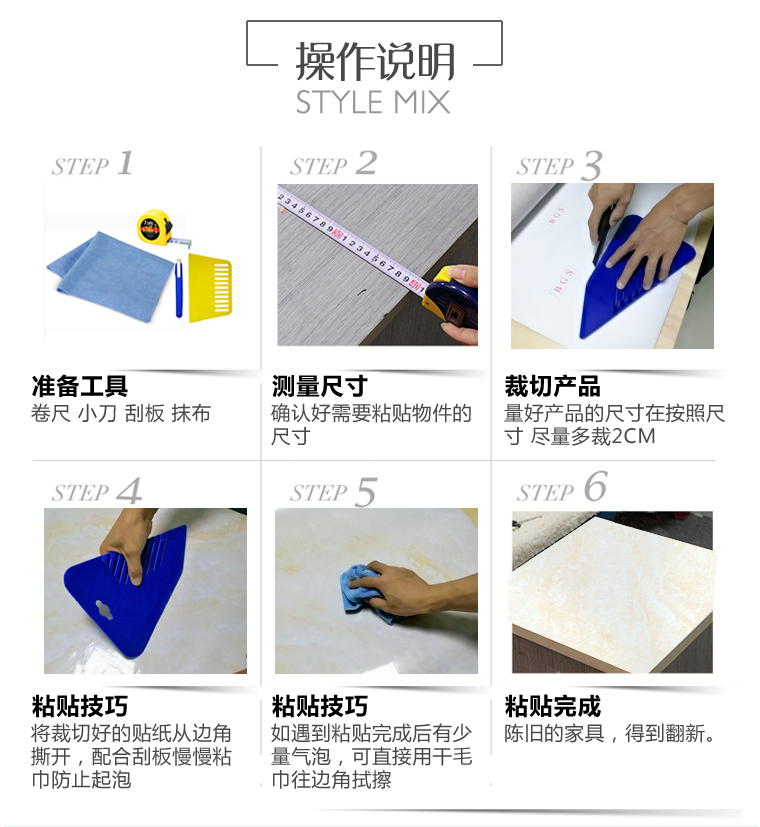 操作说明
STYLE MIX

STEP 1

准备工具
卷尺 小刀 刮板 抹布

STEP 2

测量尺寸
确认好需要粘贴物件的尺寸

STEP 3

BGS
BGS

裁切产品
量好产品的尺寸在按照尺寸 尽量多裁2CM

STEP 4

粘贴技巧
将裁切好的贴纸从边角撕开，配合刮板慢慢粘巾防止起泡

STEP 5

粘贴技巧
如遇到粘贴完成后有少量气泡，可直接用干毛巾往边角拭擦

STEP 6

粘贴完成
陈旧的家具，得到翻新。