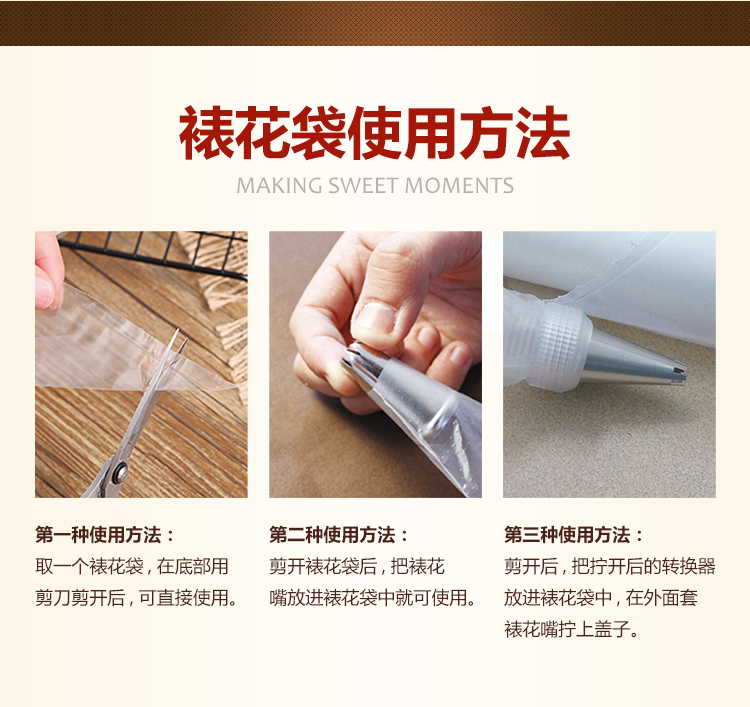 裱花袋使用方法

MAKING SWEET MOMENTS

第一种使用方法：
取一个裱花袋，在底部用剪刀剪开后，可直接使用。

第二种使用方法：
剪开裱花袋后，把裱花嘴放进裱花袋中就可使用。

第三种使用方法：
剪开后，把拧开后的转换器放进裱花袋中，在外面套裱花嘴拧上盖子。