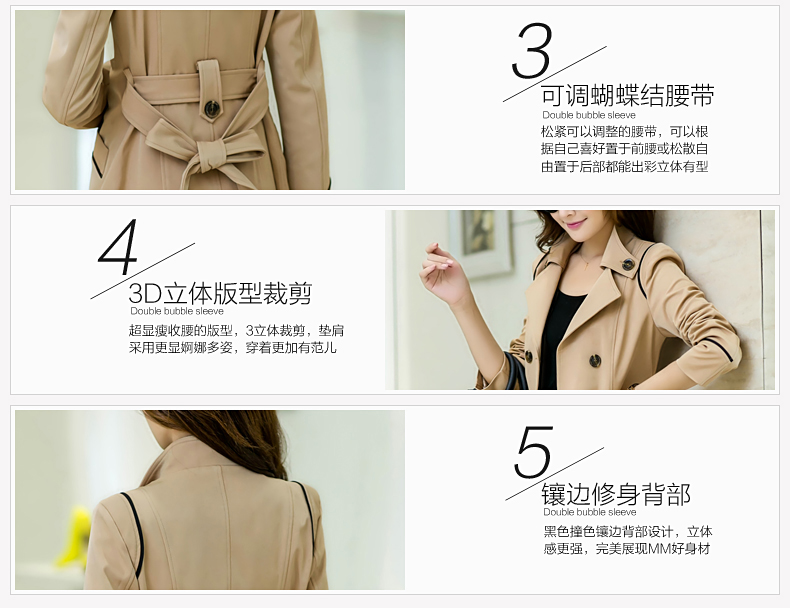 3
可调蝴蝶结腰带
Double bubble sleeve
松紧可以调整的腰带，可以根据自己喜好置于前腰或松散自由置于后部都能出彩立体有型

4
3D立体版型裁剪
Double bubble sleeve
超显瘦收腰的版型，3立体裁剪，垫肩采用更显婀娜多姿，穿着更加有范儿

5
镶边修身背部
Double bubble sleeve
黑色撞色镶边背部设计，立体感更强，完美展现MM好身材