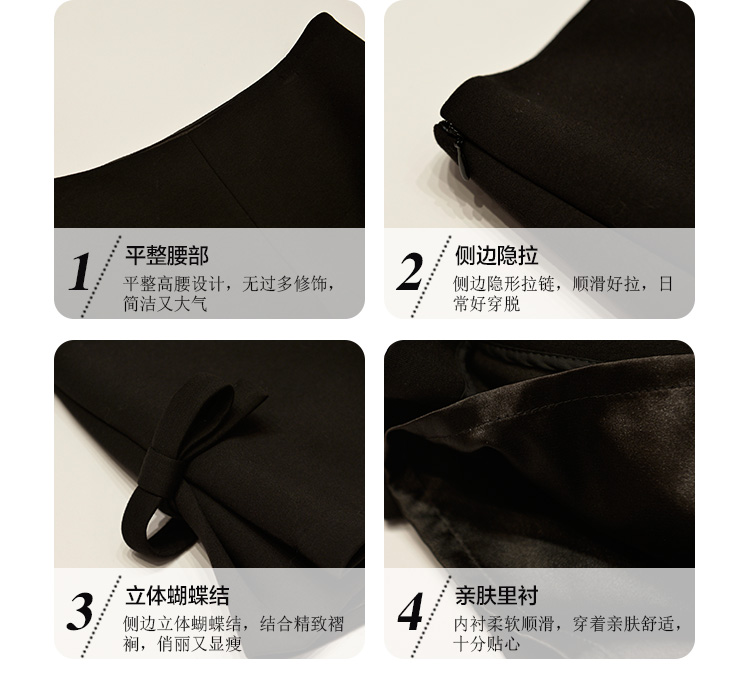 1
平整腰部
平整高腰设计，无过多修饰，简洁又大气

2
侧边隐拉
侧边隐形拉链，顺滑好拉，日常好穿脱

3
立体蝴蝶结
侧边立体蝴蝶结，结合精致褶裥，俏丽又显瘦

4
亲肤里衬
内衬柔软顺滑，穿着亲肤舒适，十分贴心