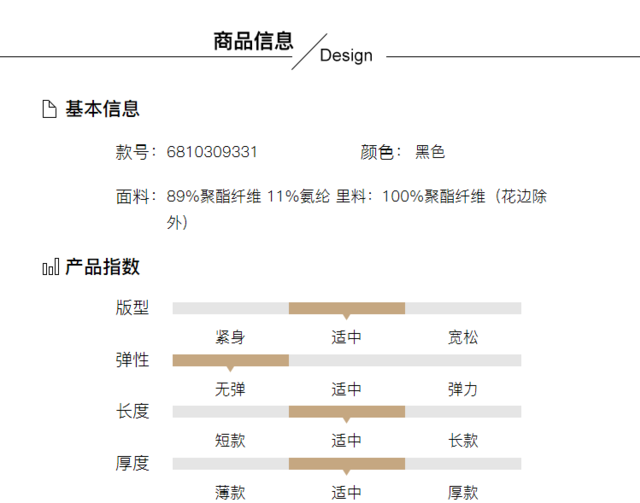 商品信息
Design

基本信息

款号：6810309331 颜色：黑色

面料：89%聚酯纤维 11%氨纶 里料：100%聚酯纤维（花边除外）

产品指数

版型
紧身 适中 宽松

弹性
无弹 适中 弹力

长度
短款 适中 长款

厚度
薄款 适中 厚款