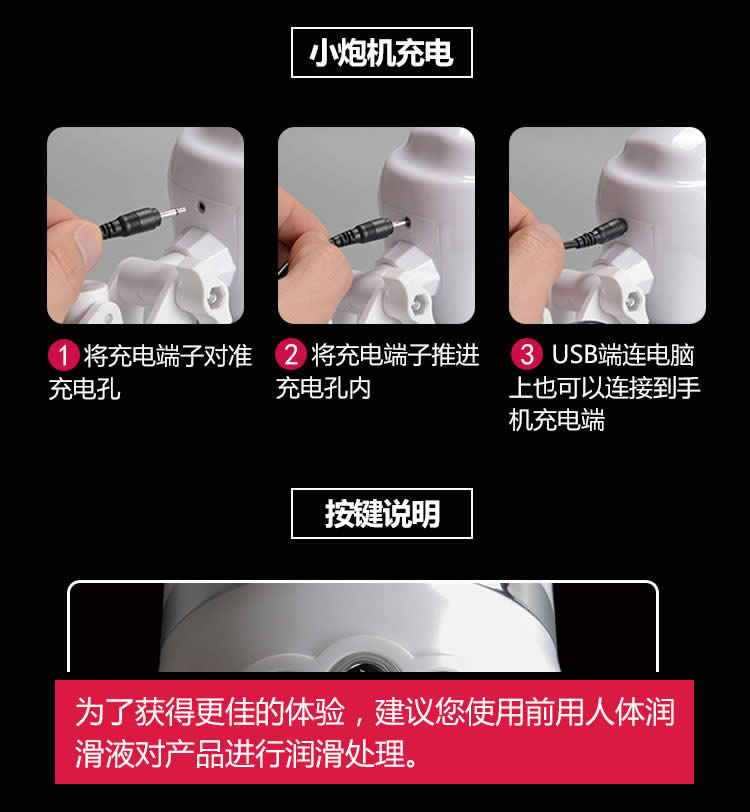 小炮机充电

1 将充电端子对准充电孔

2 将充电端子推进充电孔内

3 USB端连电脑上也可以连接到手机充电端

按键说明

为了获得更佳的体验，建议您使用前用人体润滑液对产品进行润滑处理。