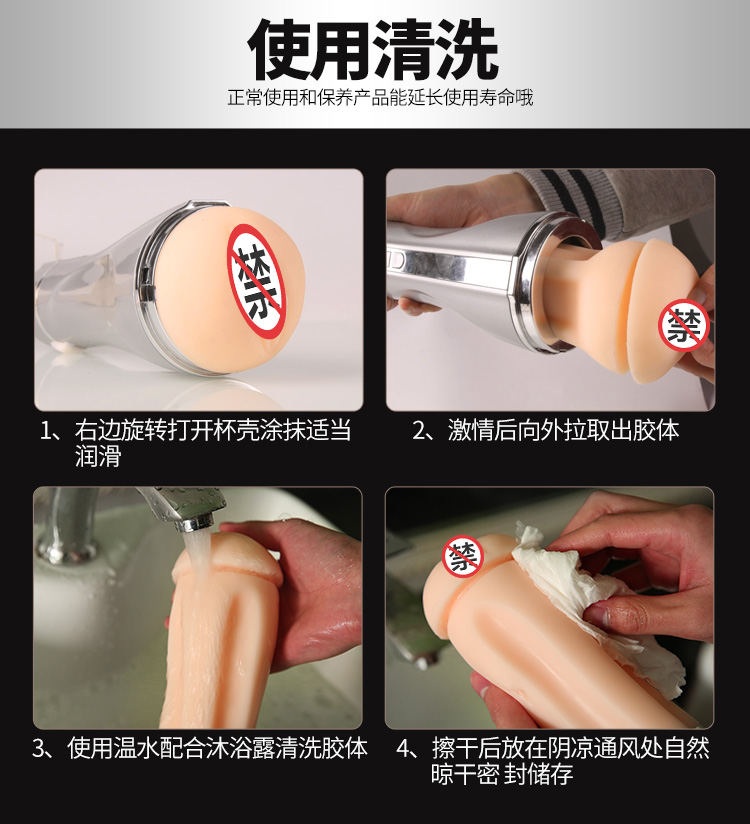 使用清洗

正常使用和保养产品能延长使用寿命哦

禁

禁

1、右边旋转打开杯壳涂抹适当润滑

2、激情后向外拉取出胶体

禁

3、使用温水配合沐浴露清洗胶体

4、擦干后放在阴凉通风处自然晾干密 封储存