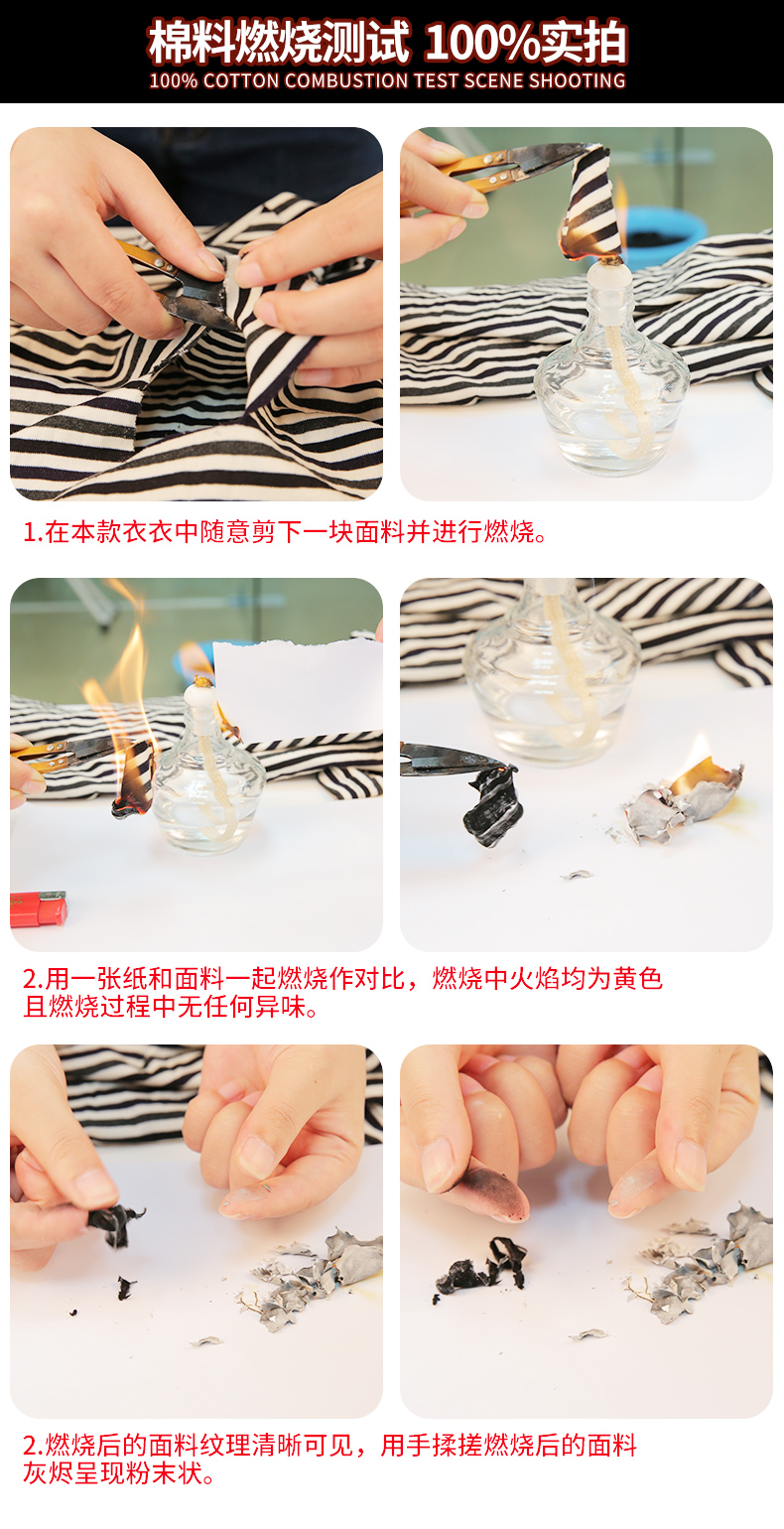 棉料燃烧测试 100%实拍
100% COTTON COMBUSTION TEST SCENE SHOOTING

1.在本款衣衣中随意剪下一块面料并进行燃烧。

2.用一张纸和面料一起燃烧作对比，燃烧中火焰均为黄色且燃烧过程中无任何异味。

2.燃烧后的面料纹理清晰可见，用手揉搓燃烧后的面料灰烬呈现粉末状。