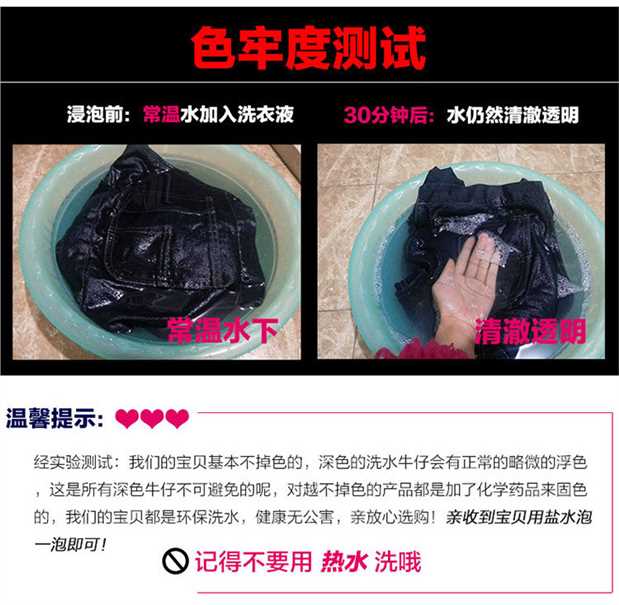 色牢度测试

浸泡前：常温水加入洗衣液

30分钟后：水仍然清澈透明

常温水下

清澈透明

温馨提示：

经实验测试：我们的宝贝基本不掉色的，深色的洗水牛仔会有正常的略微的浮色，这是所有深色牛仔不可避免的呢，对越不掉色的产品都是加了化学药品来固色的，我们的宝贝都是环保洗水，健康无公害，亲放心选购！亲收到宝贝用盐水泡一泡即可！

记得不要用 热水 洗哦