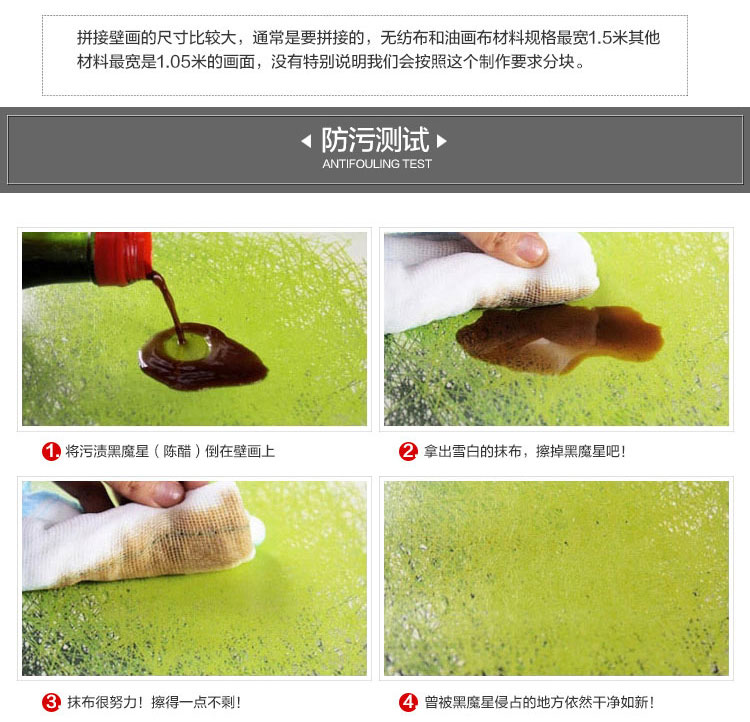 拼接壁画的尺寸比较大，通常是要拼接的，无纺布和油画布材料规格最宽1.5米其他材料最宽是1.05米的画面，没有特别说明我们会按照这个制作要求分块。

防污测试
ANTIFOULING TEST

1. 将污渍黑魔星（陈醋）倒在壁画上

2. 拿出雪白的抹布，擦掉黑魔星吧！

3. 抹布很努力！擦得一点不剩！

4. 曾被黑魔星侵占的地方依然干净如新！