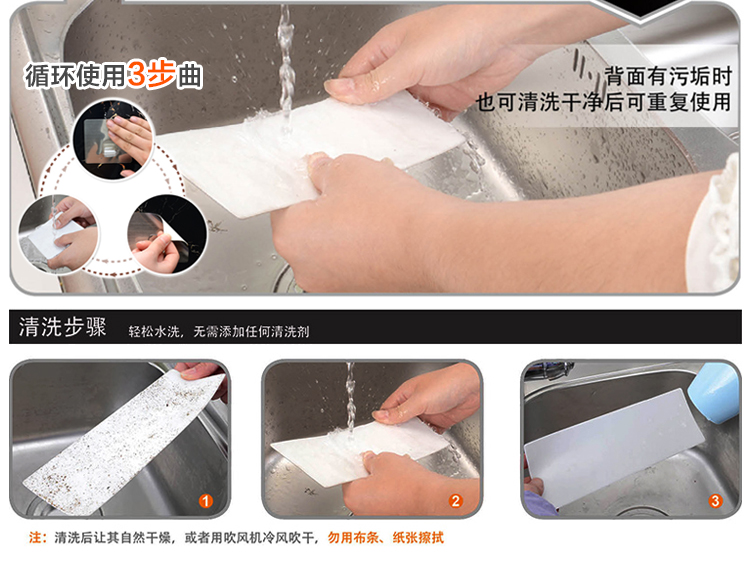 循环使用3步曲

背面有污垢时
也可清洗干净后可重复使用

清洗步骤 轻松水洗，无需添加任何清洗剂

1

2

3

注：清洗后让其自然干燥，或者用吹风机冷风吹干，勿用布条、纸张擦拭