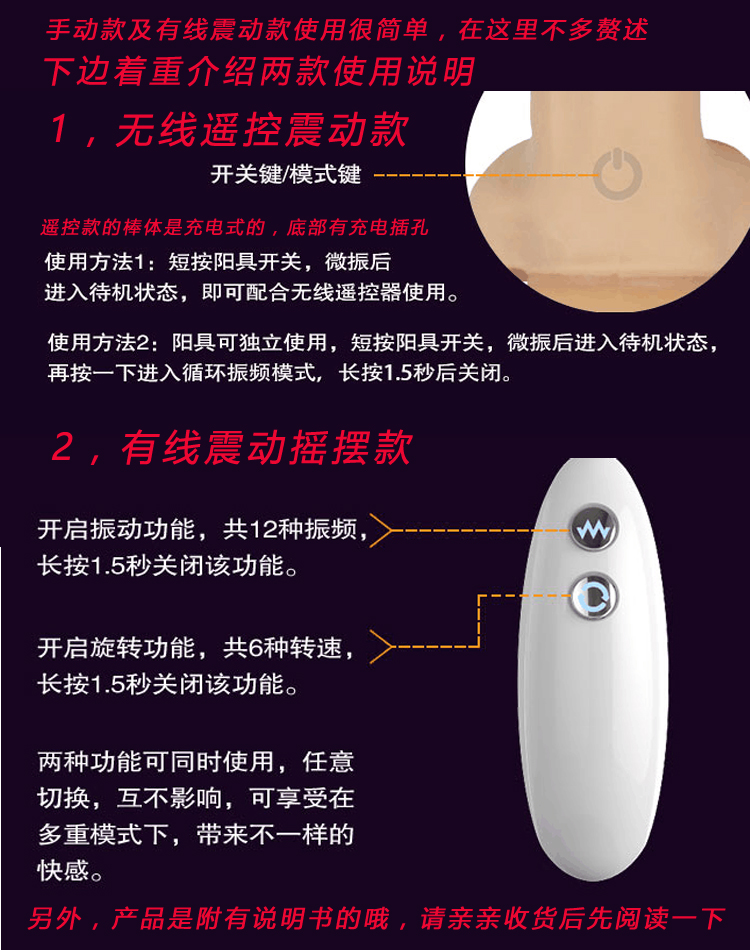 手动款及有线震动款使用很简单，在这里不多赘述
下边着重介绍两款使用说明

1，无线遥控震动款

开关键/模式键

遥控款的棒体是充电式的，底部有充电插孔

使用方法1：短按阳具开关，微振后进入待机状态，即可配合无线遥控器使用。

使用方法2：阳具可独立使用，短按阳具开关，微振后进入待机状态，再按一下进入循环振频模式，长按1.5秒后关闭。

2，有线震动摇摆款

开启振动功能，共12种振频，长按1.5秒关闭该功能。

开启旋转功能，共6种转速，长按1.5秒关闭该功能。

两种功能可同时使用，任意切换，互不影响，可享受在多重模式下，带来不一样的快感。

另外，产品是附有说明书的哦，请亲亲收货后先阅读一下