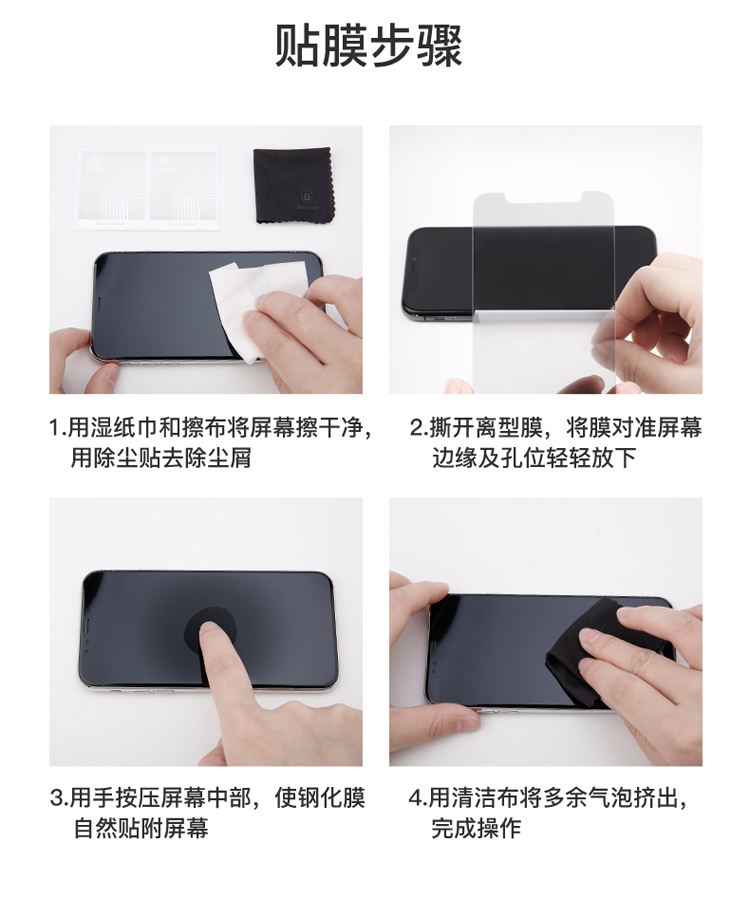 贴膜步骤

1.用湿纸巾和擦布将屏幕擦干净，用除尘贴去除尘屑

2.撕开离型膜，将膜对准屏幕边缘及孔位轻轻放下

3.用手按压屏幕中部，使钢化膜自然贴附屏幕

4.用清洁布将多余气泡挤出，完成操作