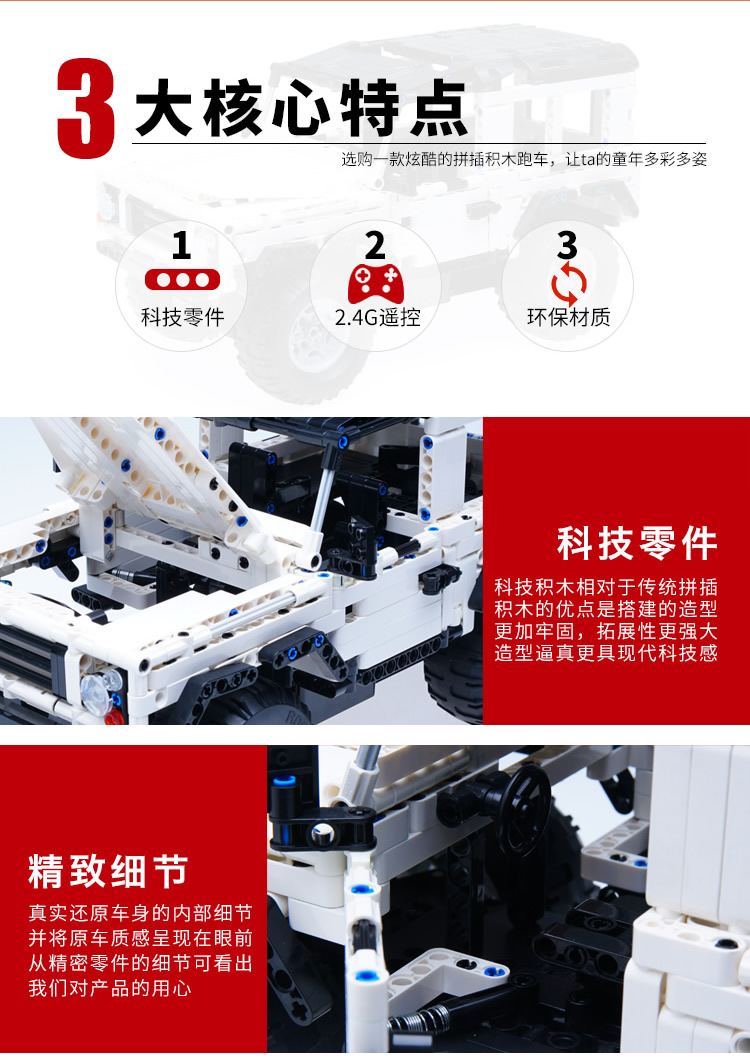 3 大核心特点

选购一款炫酷的拼插积木跑车，让ta的童年多彩多姿

1
科技零件

2
2.4G遥控

3
环保材质

科技零件

科技积木相对于传统拼插积木的优点是搭建的造型更加牢固，拓展性更强大造型逼真更具现代科技感

精致细节

真实还原车身的内部细节并将原车质感呈现在眼前从精密零件的细节可看出我们对产品的用心