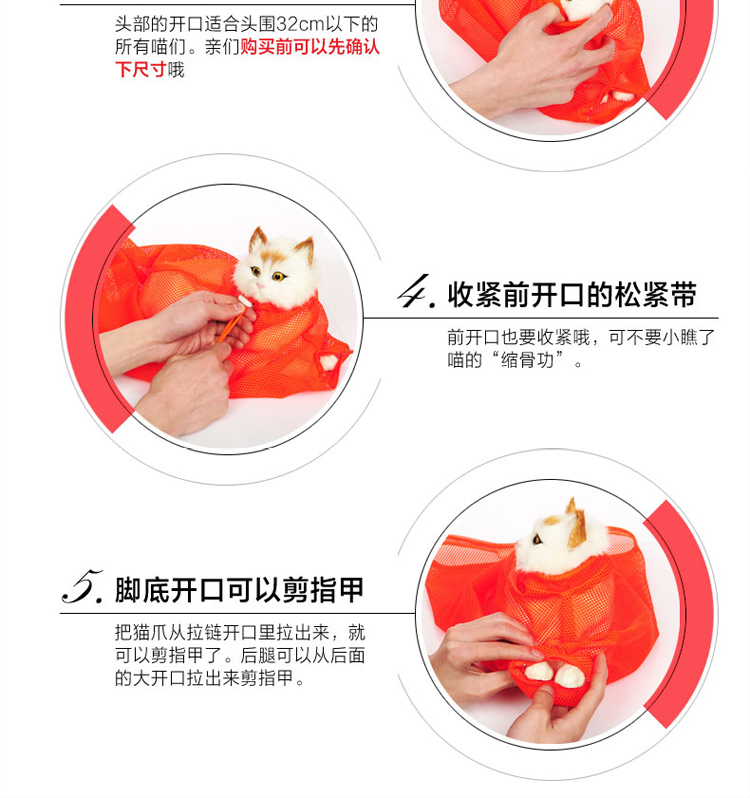 头部的开口适合头围32cm以下的所有喵们。亲们购买前可以先确认下尺寸哦

4. 收紧前开口的松紧带

前开口也要收紧哦，可不要小瞧了喵的“缩骨功”。

5. 脚底开口可以剪指甲

把猫爪从拉链开口里拉出来，就可以剪指甲了。后腿可以从后面的大开口拉出来剪指甲。