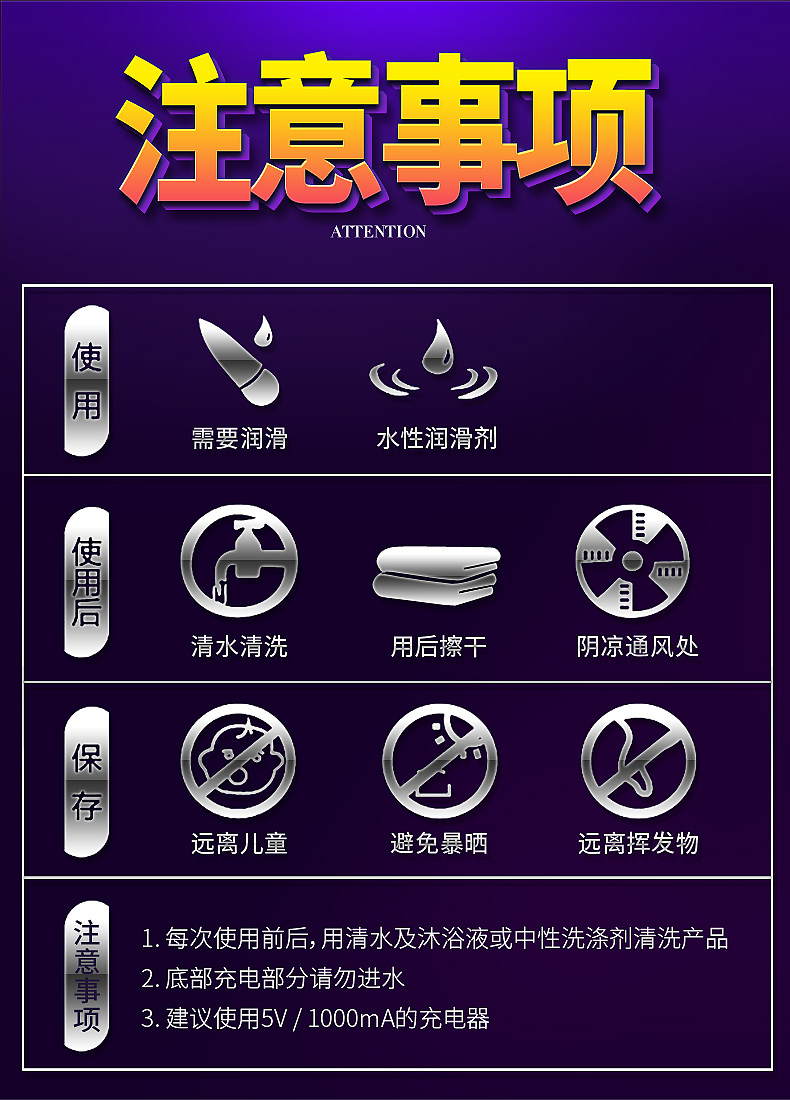 注意事项

ATTENTION

使用

需要润滑

水性润滑剂

使用后

清水清洗

用后擦干

阴凉通风处

保存

远离儿童

避免暴晒

远离挥发物

注意事项

1. 每次使用前后，用清水及沐浴液或中性洗涤剂清洗产品

2. 底部充电部分请勿进水

3. 建议使用5V / 1000mA的充电器