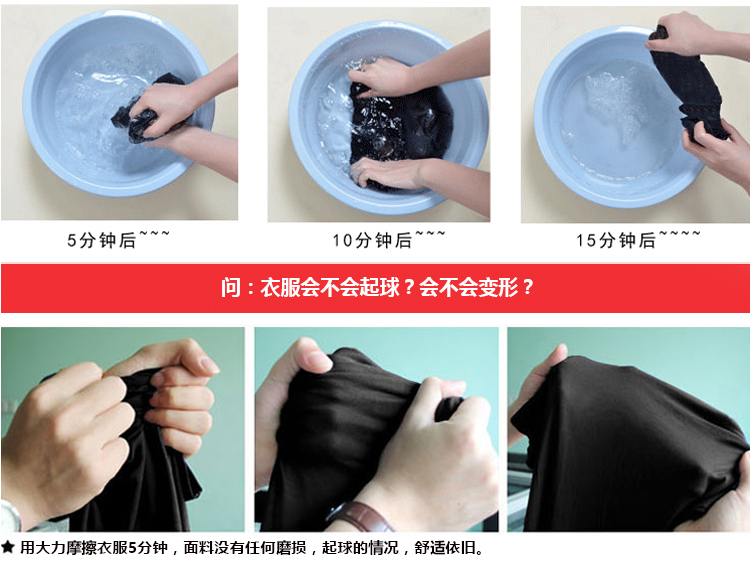 5分钟后~~~

10分钟后~~~

15分钟后~~~~

问：衣服会不会起球？会不会变形？

★ 用大力摩擦衣服5分钟，面料没有任何磨损，起球的情况，舒适依旧。