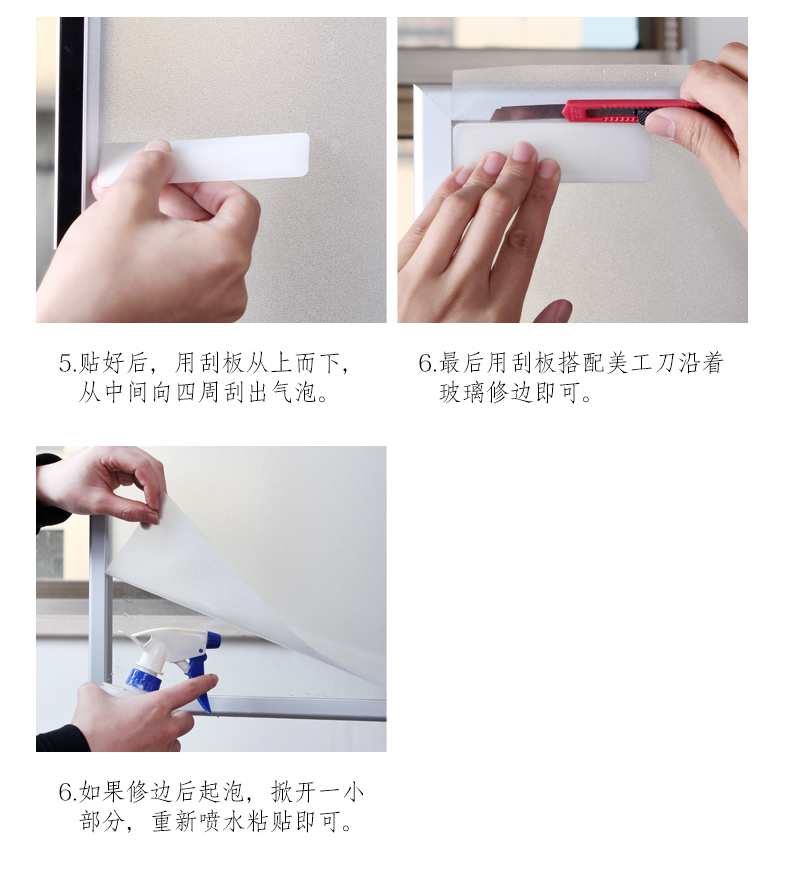 5.贴好后，用刮板从上而下，从中间向四周刮出气泡。

6.最后用刮板搭配美工刀沿着玻璃修边即可。

6.如果修边后起泡，掀开一小部分，重新喷水粘贴即可。