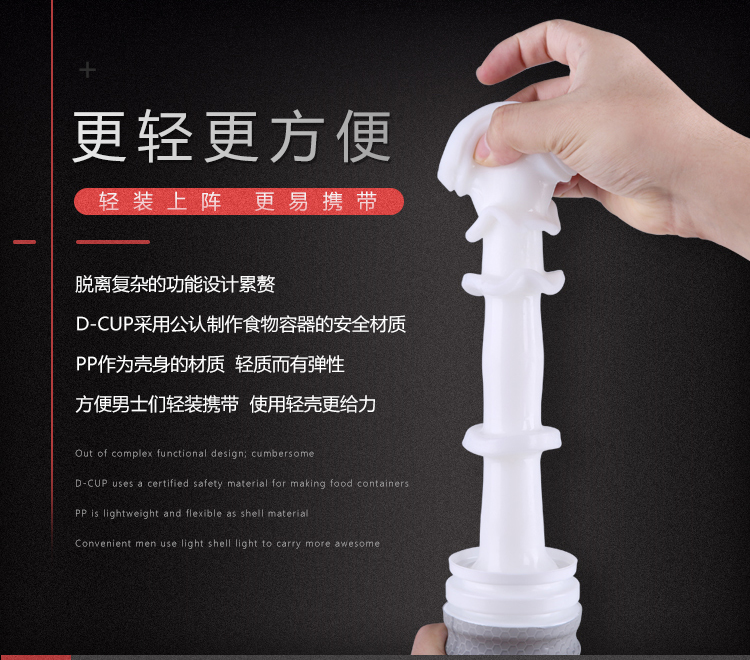 更轻更方便

轻装上阵 更易携带

脱离复杂的功能设计累赘

D-CUP采用公认制作食物容器的安全材质

PP作为壳身的材质 轻质而有弹性

方便男士们轻装携带 使用轻壳更给力

Out of complex functional design; cumbersome

D-CUP uses a certified safety material for making food containers

PP is lightweight and flexible as shell material

Convenient men use light shell light to carry more awesome