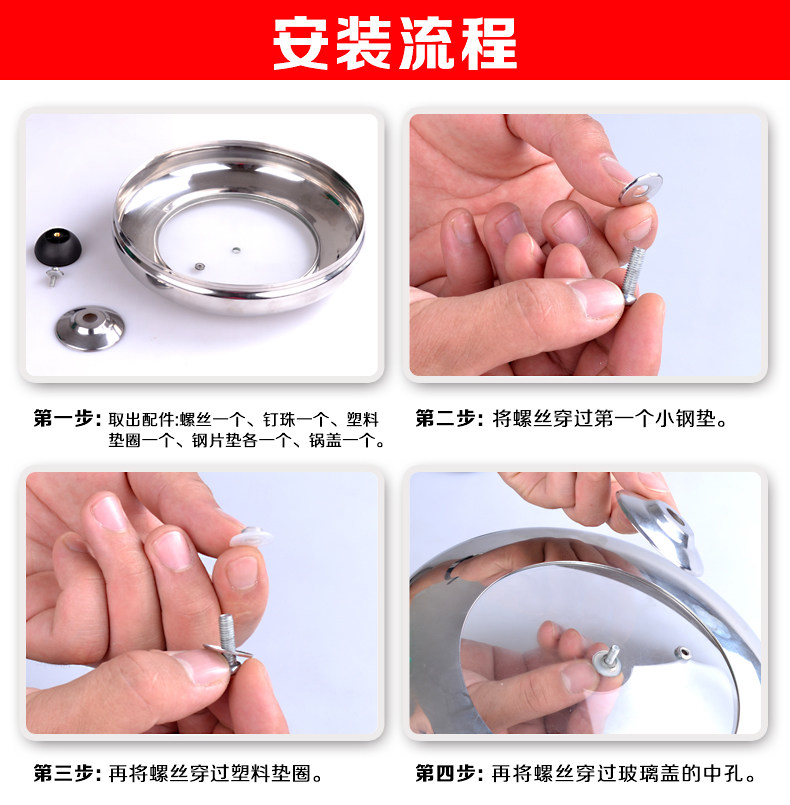 安装流程

第一步：取出配件:螺丝一个、钉珠一个、塑料垫圈一个、钢片垫各一个、锅盖一个。

第二步：将螺丝穿过第一个小钢垫。

第三步：再将螺丝穿过塑料垫圈。

第四步：再将螺丝穿过玻璃盖的中孔。