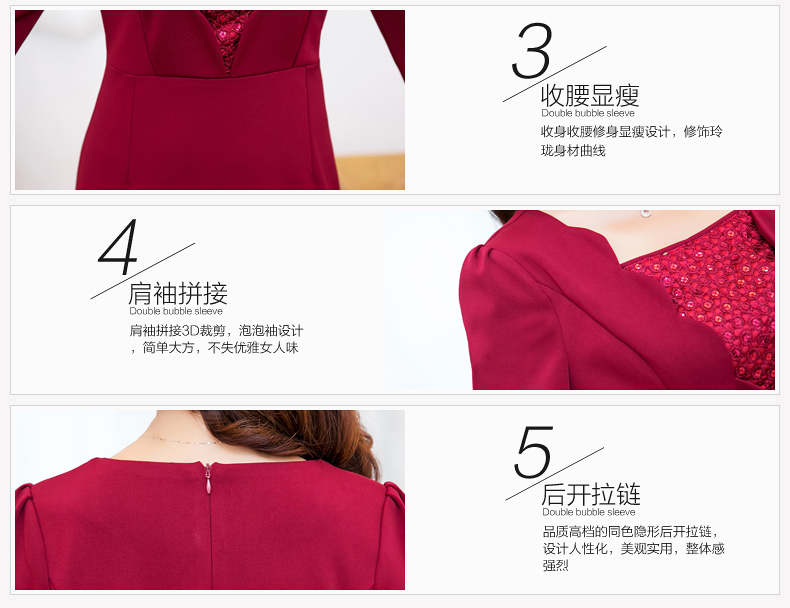 3
收腰显瘦
Double bubble sleeve
收身收腰修身显瘦设计，修饰玲珑身材曲线

4
肩袖拼接
Double bubble sleeve
肩袖拼接3D裁剪，泡泡袖设计，简单大方，不失优雅女人味

5
后开拉链
Double bubble sleeve
品质高档的同色隐形后开拉链，设计人性化，美观实用，整体感强烈