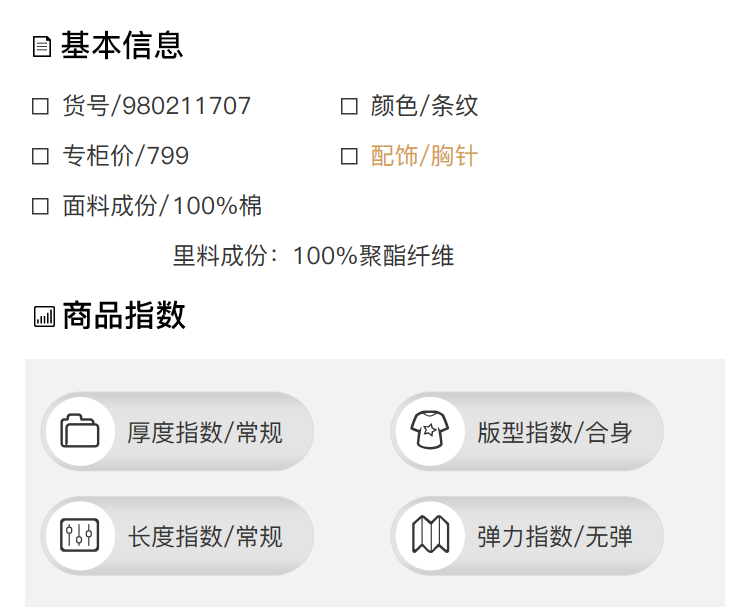 基本信息

☐ 货号/980211707 ☐ 颜色/条纹

☐ 专柜价/799 ☐ 配饰/胸针

☐ 面料成份/100%棉

里料成份：100%聚酯纤维

商品指数

厚度指数/常规

版型指数/合身

长度指数/常规

弹力指数/无弹