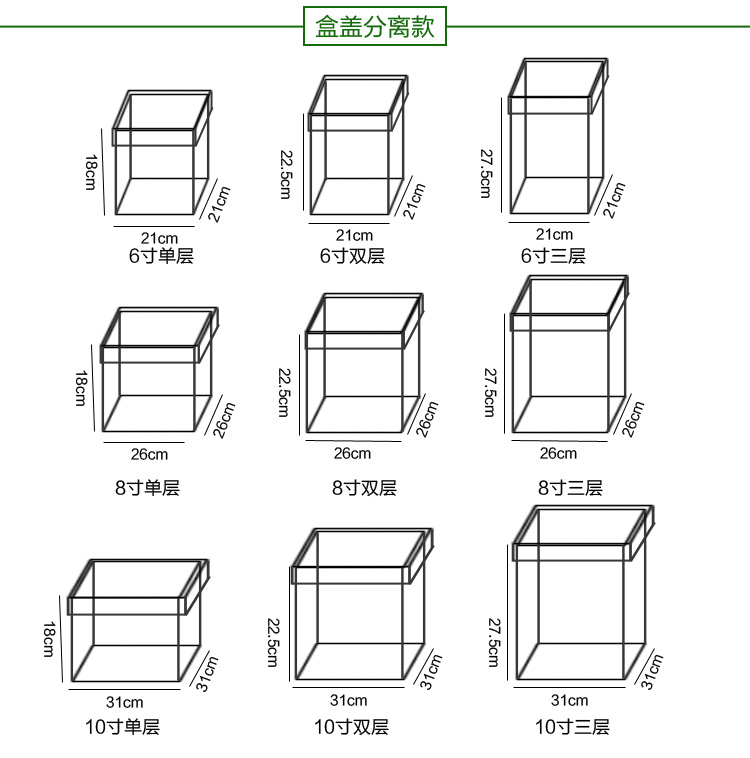 盒盖分离款

18cm
21cm
21cm
6寸单层

22.5cm
21cm
21cm
6寸双层

27.5cm
21cm
21cm
6寸三层

18cm
26cm
26cm
8寸单层

22.5cm
26cm
26cm
8寸双层

27.5cm
26cm
26cm
8寸三层

18cm
31cm
31cm
10寸单层

22.5cm
31cm
31cm
10寸双层

27.5cm
31cm
31cm
10寸三层