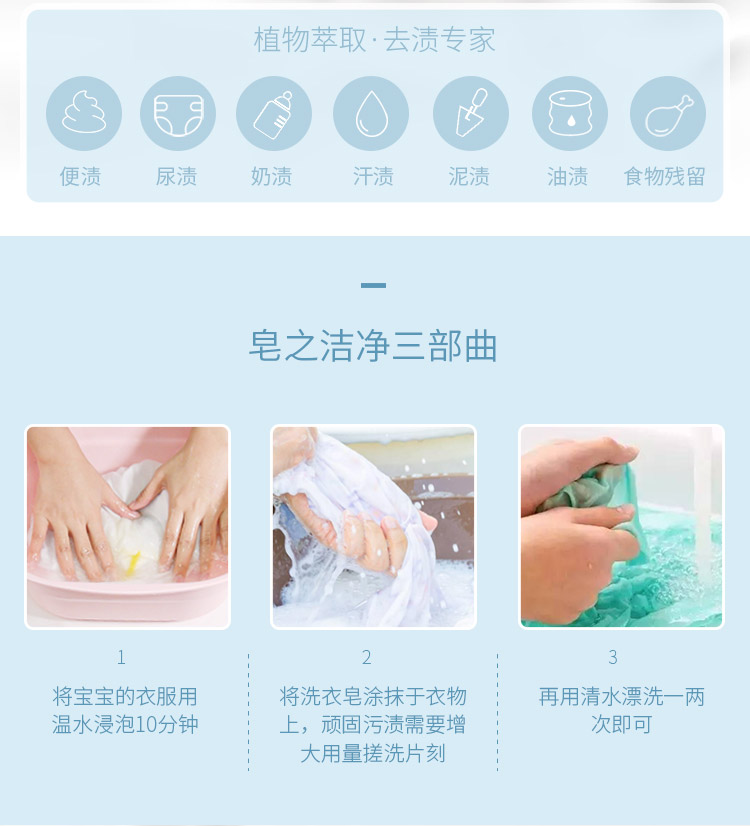 植物萃取·去渍专家

便渍 尿渍 奶渍 汗渍 泥渍 油渍 食物残留

皂之洁净三部曲

1
将宝宝的衣服用温水浸泡10分钟

2
将洗衣皂涂抹于衣物上，顽固污渍需要增大用量搓洗片刻

3
再用清水漂洗一两次即可