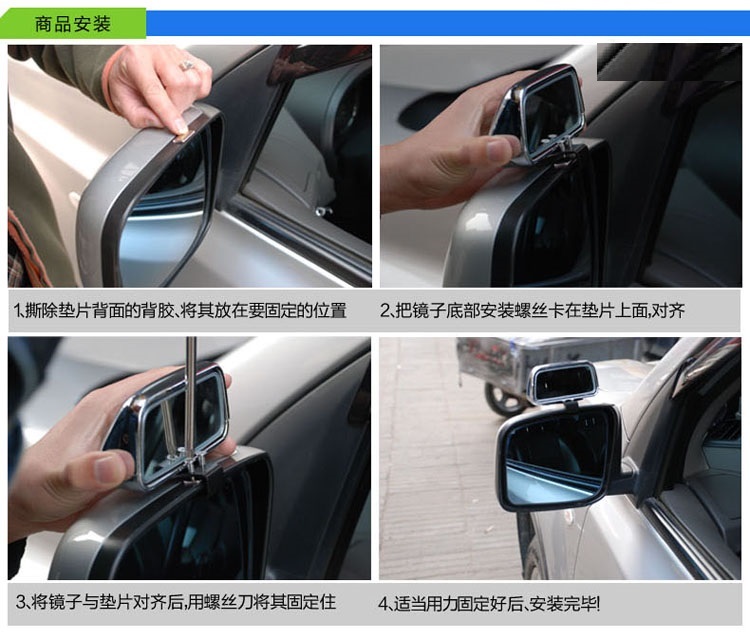 商品安装

1、撕除垫片背面的背胶、将其放在要固定的位置

2、把镜子底部安装螺丝卡在垫片上面,对齐

3、将镜子与垫片对齐后,用螺丝刀将其固定住

4、适当用力固定好后、安装完毕!