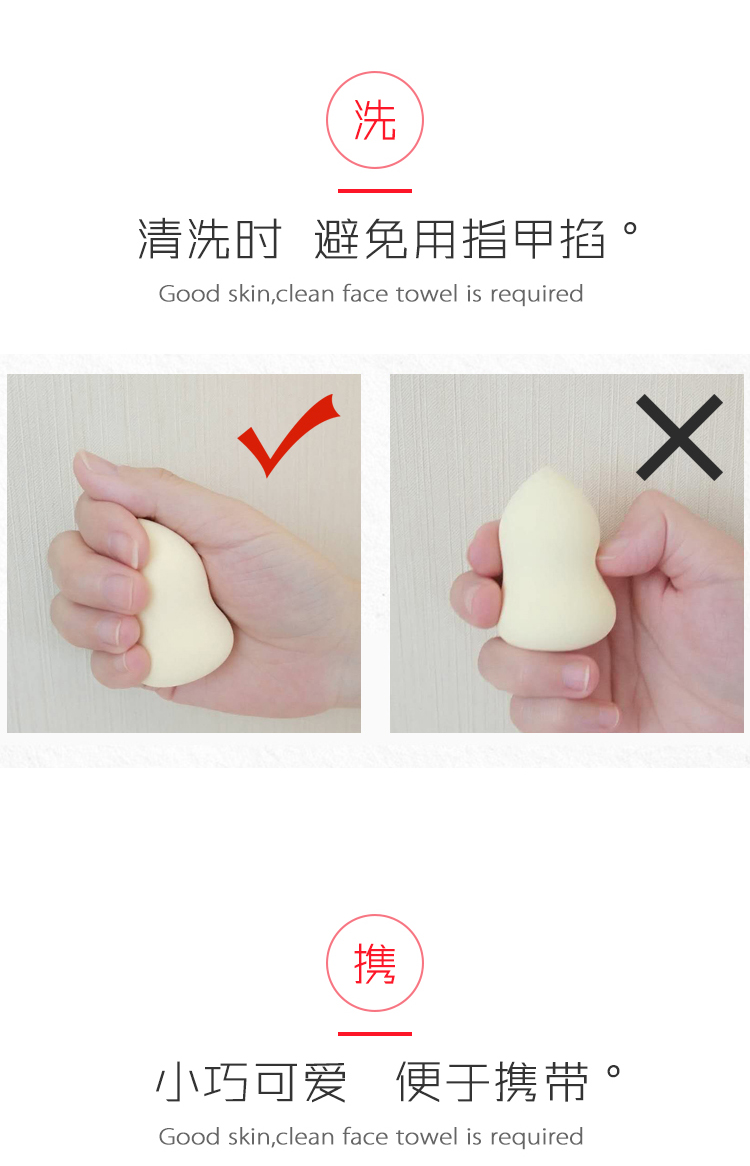 洗

清洗时 避免用指甲掐。

Good skin,clean face towel is required

携

小巧可爱 便于携带。

Good skin,clean face towel is required