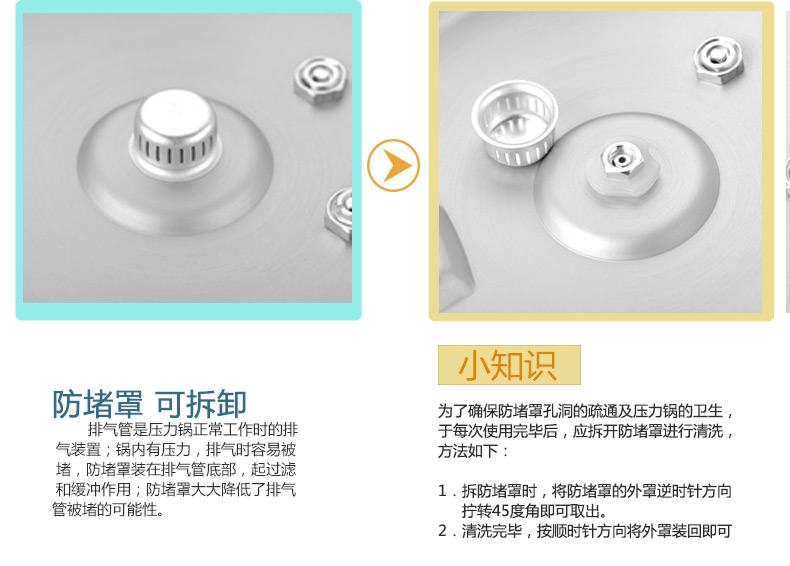 防堵罩 可拆卸

排气管是压力锅正常工作时的排气装置；锅内有压力，排气时容易被堵，防堵罩装在排气管底部，起过滤和缓冲作用；防堵罩大大降低了排气管被堵的可能性。

小知识

为了确保防堵罩孔洞的疏通及压力锅的卫生，于每次使用完毕后，应拆开防堵罩进行清洗，方法如下：

1．拆防堵罩时，将防堵罩的外罩逆时针方向拧转45度角即可取出。
2．清洗完毕，按顺时针方向将外罩装回即可