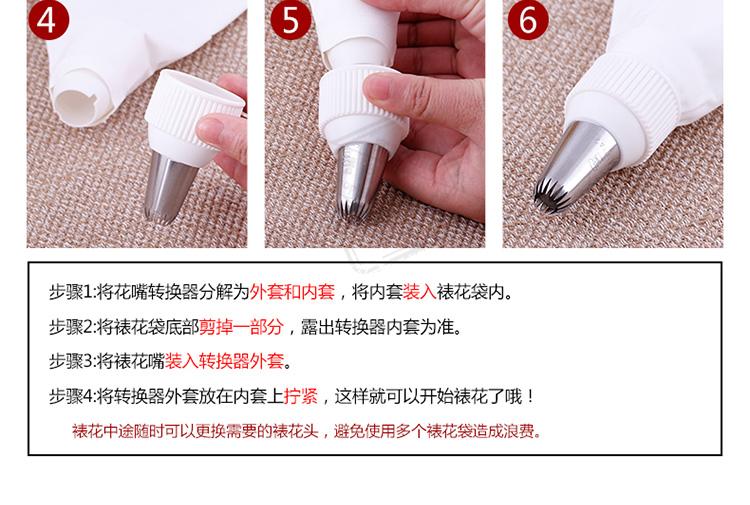 4

5

6

步骤1:将花嘴转换器分解为外套和内套，将内套装入裱花袋内。

步骤2:将裱花袋底部剪掉一部分，露出转换器内套为准。

步骤3:将裱花嘴装入转换器外套。

步骤4:将转换器外套放在内套上拧紧，这样就可以开始裱花了哦！

裱花中途随时可以更换需要的裱花头，避免使用多个裱花袋造成浪费。