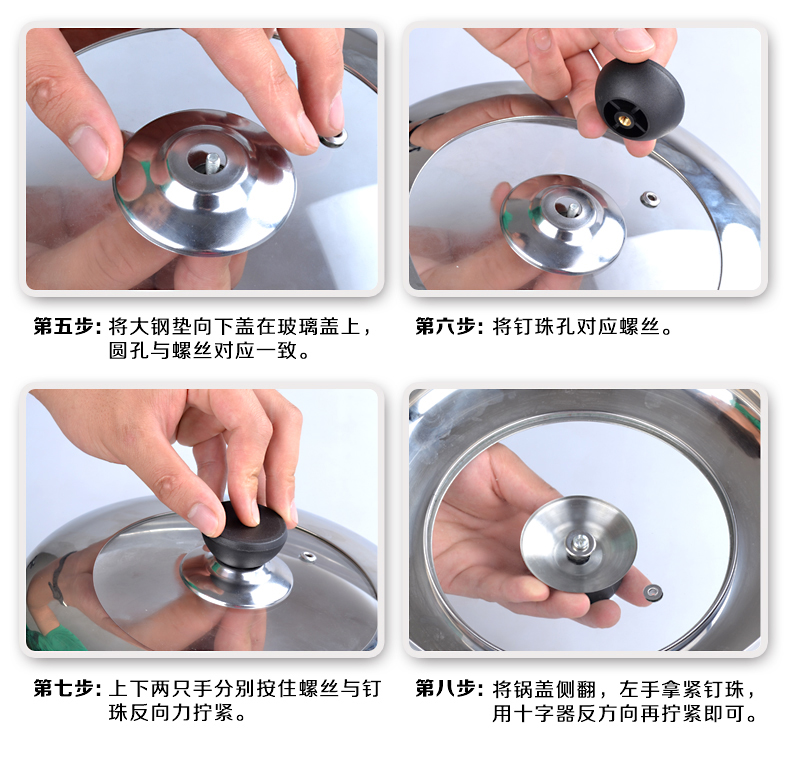 第五步：将大钢垫向下盖在玻璃盖上，圆孔与螺丝对应一致。

第六步：将钉珠孔对应螺丝。

第七步：上下两只手分别按住螺丝与钉珠反向力拧紧。

第八步：将锅盖侧翻，左手拿紧钉珠，用十字器反方向再拧紧即可。