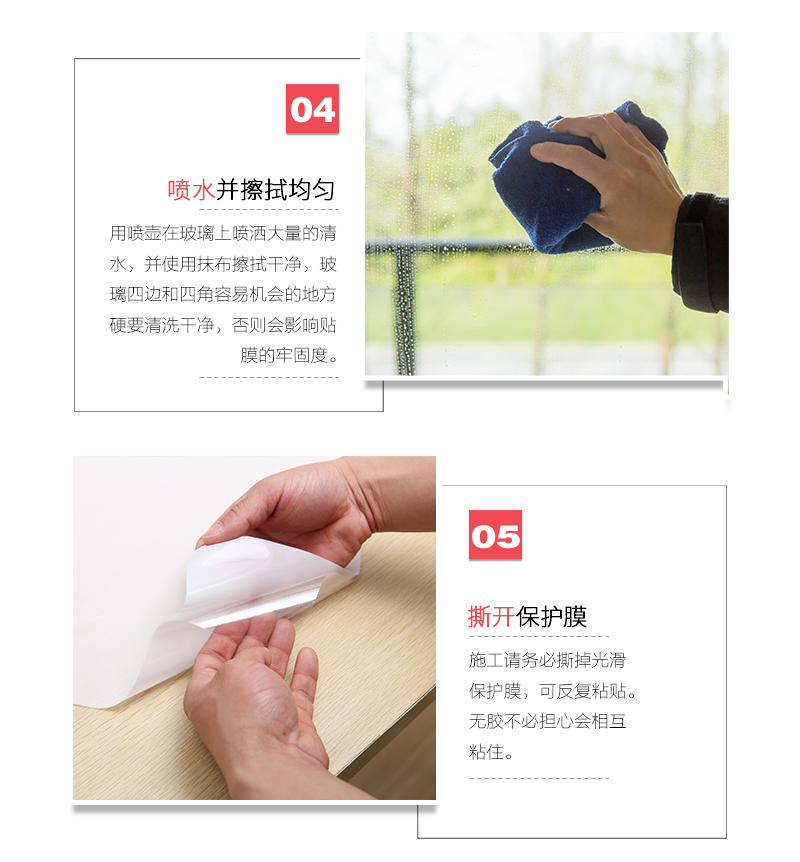 04

喷水并擦拭均匀

用喷壶在玻璃上喷洒大量的清水，并使用抹布擦拭干净，玻璃四边和四角容易机会的地方硬要清洗干净，否则会影响贴膜的牢固度。

05

撕开保护膜

施工请务必撕掉光滑保护膜，可反复粘贴。无胶不必担心会相互粘住。