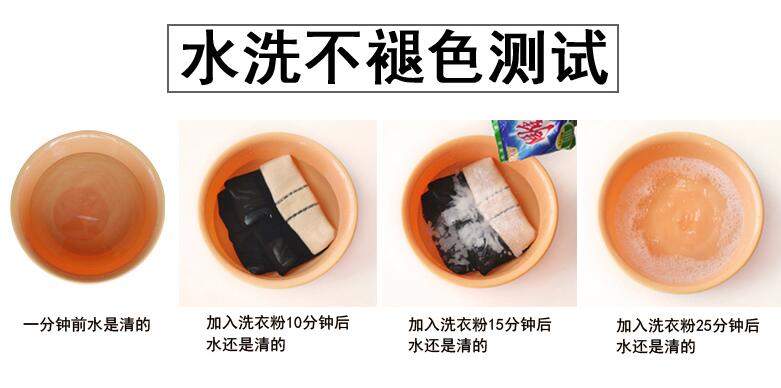 水洗不褪色测试

一分钟前水是清的

加入洗衣粉10分钟后水还是清的

加入洗衣粉15分钟后水还是清的

加入洗衣粉25分钟后水还是清的